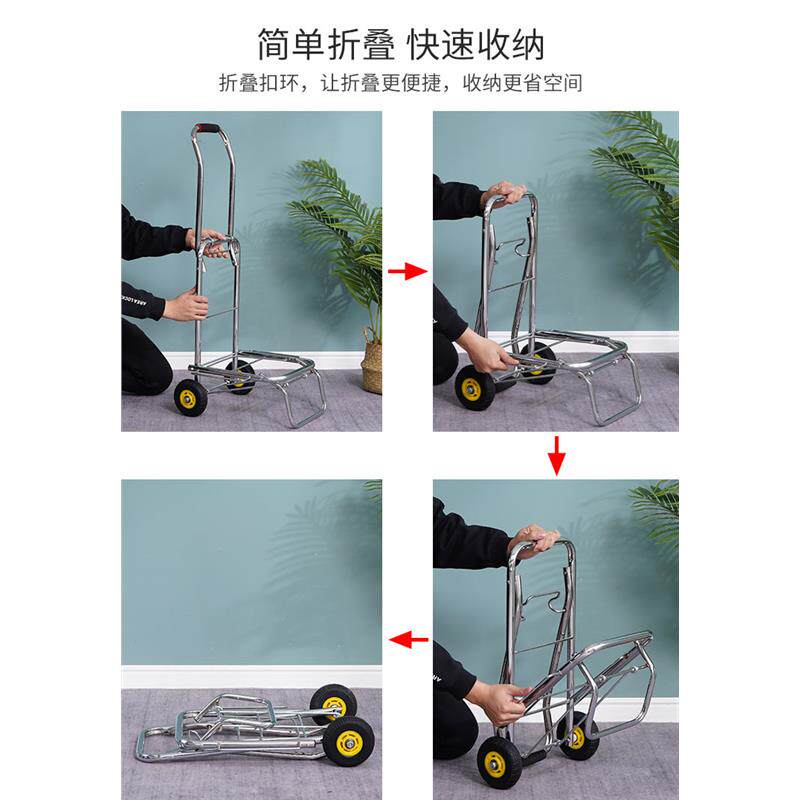 简单折叠 快速收纳

折叠扣环，让折叠更便捷，收纳更省空间