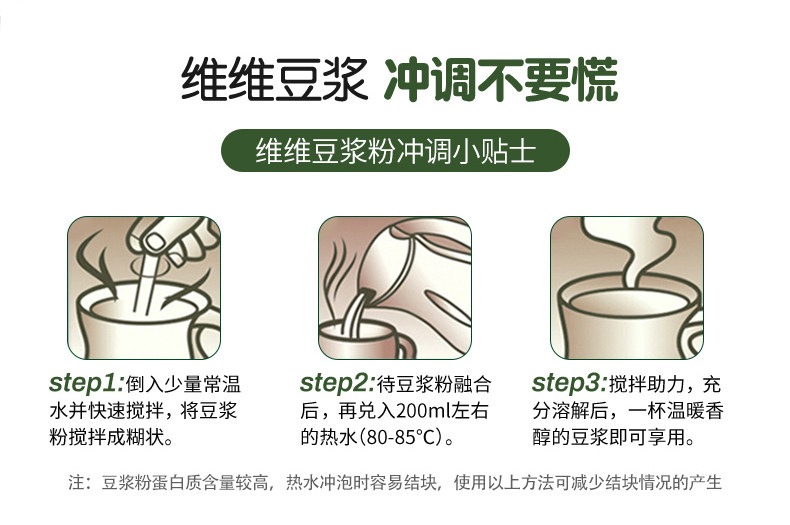 维维豆浆 冲调不要慌

维维豆浆粉冲调小贴士

step1:倒入少量常温水并快速搅拌，将豆浆粉搅拌成糊状。

step2:待豆浆粉融合后，再兑入200ml左右的热水（80-85°C）。

step3:搅拌助力，充分溶解后，一杯温暖香醇的豆浆即可享用。

注：豆浆粉蛋白质含量较高，热水冲泡时容易结块，使用以上方法可减少结块情况的产生