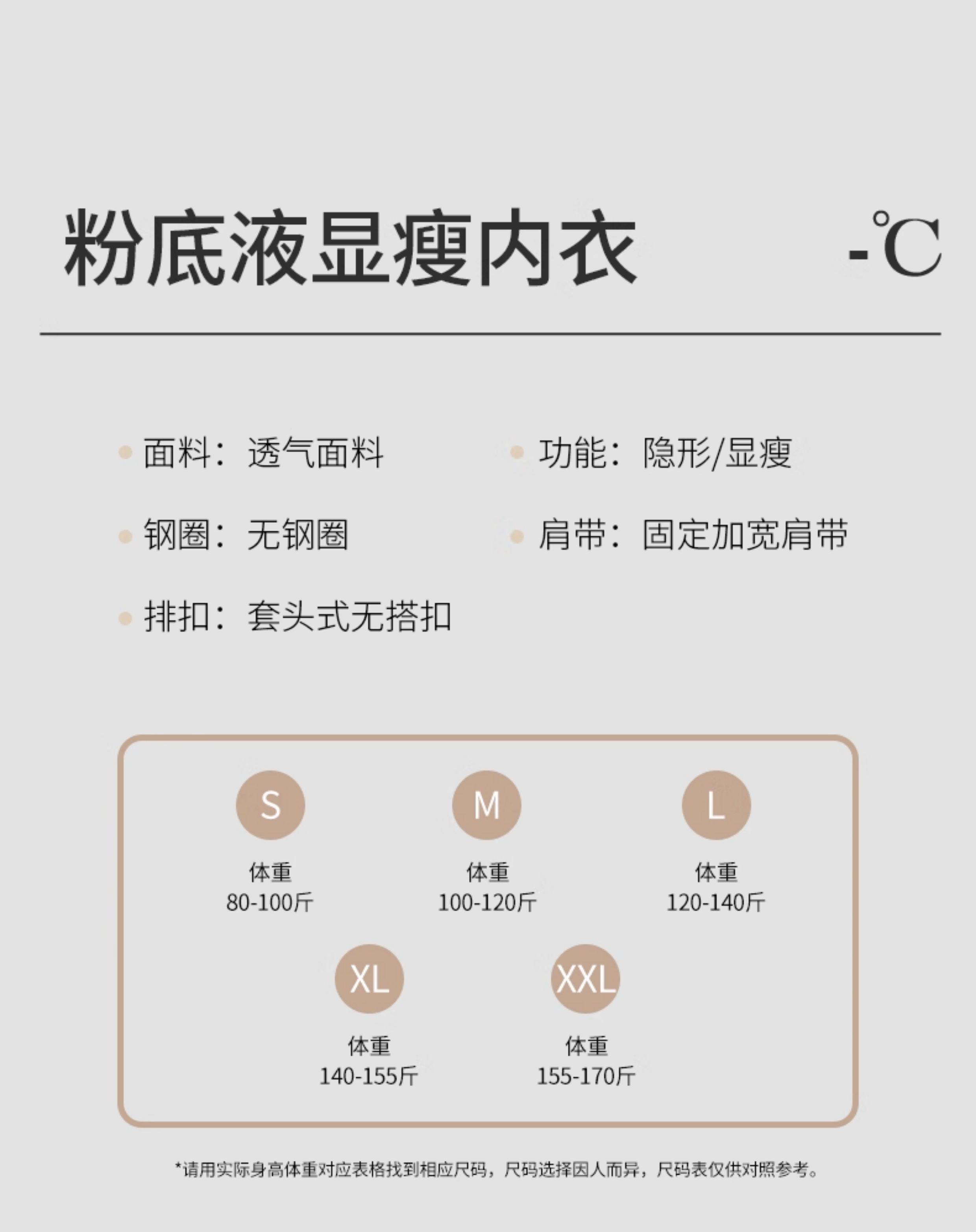 粉底液显瘦内衣 -℃

• 面料：透气面料

• 钢圈：无钢圈

• 排扣：套头式无搭扣

• 功能：隐形/显瘦

• 肩带：固定加宽肩带

S
体重
80-100斤

M
体重
100-120斤

L
体重
120-140斤

XL
体重
140-155斤

XXL
体重
155-170斤

*请用实际身高体重对应表格找到相应尺码，尺码选择因人而异，尺码表仅供对照参考。