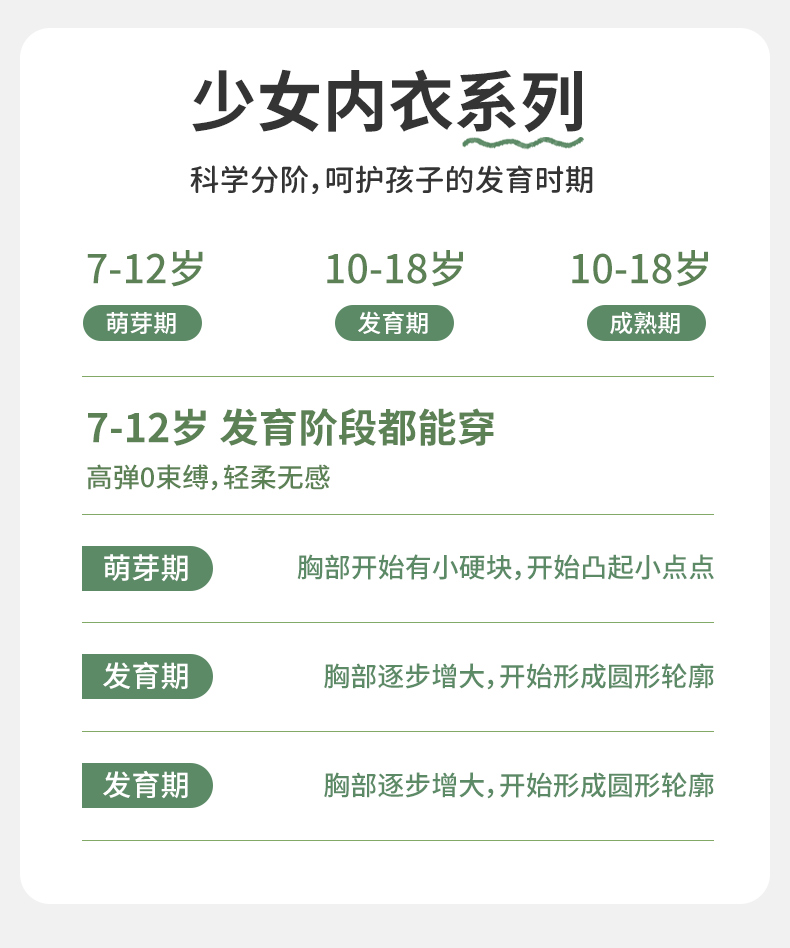 少女内衣系列

科学分阶,呵护孩子的发育时期

7-12岁
萌芽期

10-18岁
发育期

10-18岁
成熟期

7-12岁 发育阶段都能穿

高弹0束缚,轻柔无感

萌芽期
胸部开始有小硬块,开始凸起小点点

发育期
胸部逐步增大,开始形成圆形轮廓

发育期
胸部逐步增大,开始形成圆形轮廓