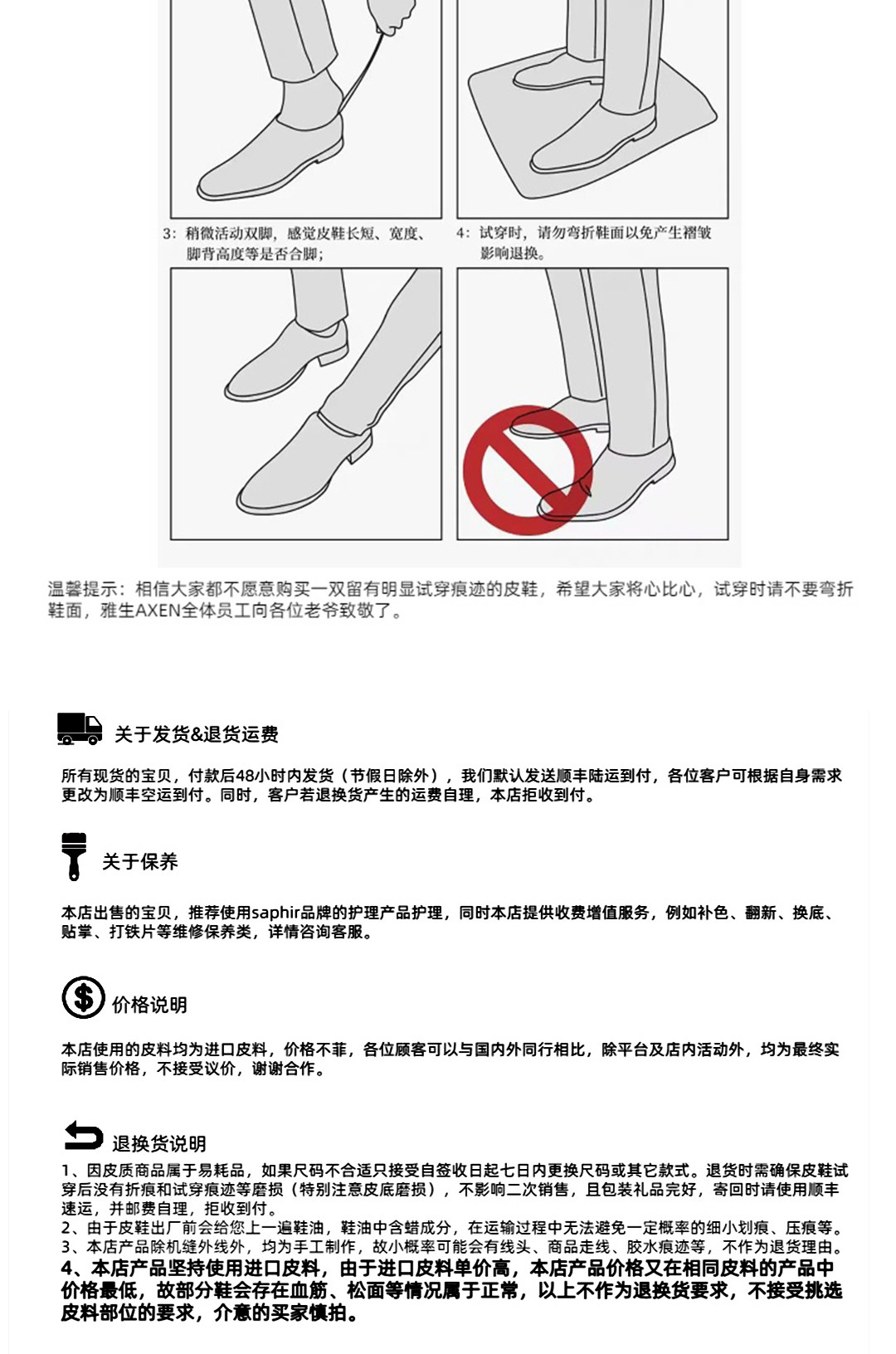 3：稍微活动双脚，感觉皮鞋长短、宽度、脚背高度等是否合脚；

4：试穿时，请勿弯折鞋面以免产生褶皱影响退换。

温馨提示：相信大家都不愿意购买一双留有明显试穿痕迹的皮鞋，希望大家将心比心，试穿时请不要弯折鞋面，雅生AXEN全体员工向各位老爷致敬了。

关于发货&退货运费

所有现货的宝贝，付款后48小时内发货（节假日除外），我们默认发送顺丰陆运到付，各位客户可根据自身需求更改为顺丰空运到付。同时，客户若退换货产生的运费自理，本店拒收到付。

关于保养

本店出售的宝贝，推荐使用saphir品牌的护理产品护理，同时本店提供收费增值服务，例如补色、翻新、换底、贴掌、打铁片等维修保养类，详情咨询客服。

价格说明

本店使用的皮料均为进口皮料，价格不菲，各位顾客可以与国内外同行相比，除平台及店内活动外，均为最终实际销售价格，不接受议价，谢谢合作。

退换货说明

1、因皮质商品属于易耗品，如果尺码不合适只接受自签收日起七日内更换尺码或其它款式。退货时需确保皮鞋试穿后没有折痕和试穿痕迹等磨损（特别注意皮底磨损），不影响二次销售，且包装礼品完好，寄回时请使用顺丰速运，并邮费自理，拒收到付。
2、由于皮鞋出厂前会给您上一遍鞋油，鞋油中含蜡成分，在运输过程中无法避免一定概率的细小划痕、压痕等。
3、本店产品除机缝外线外，均为手工制作，故小概率可能会有线头、商品走线、胶水痕迹等，不作为退货理由。
4、本店产品坚持使用进口皮料，由于进口皮料单价高，本店产品价格又在相同皮料的产品中价格最低，故部分鞋会存在血筋、松面等情况属于正常，以上不作为退换货要求，不接受挑选皮料部位的要求，介意的买家慎拍。