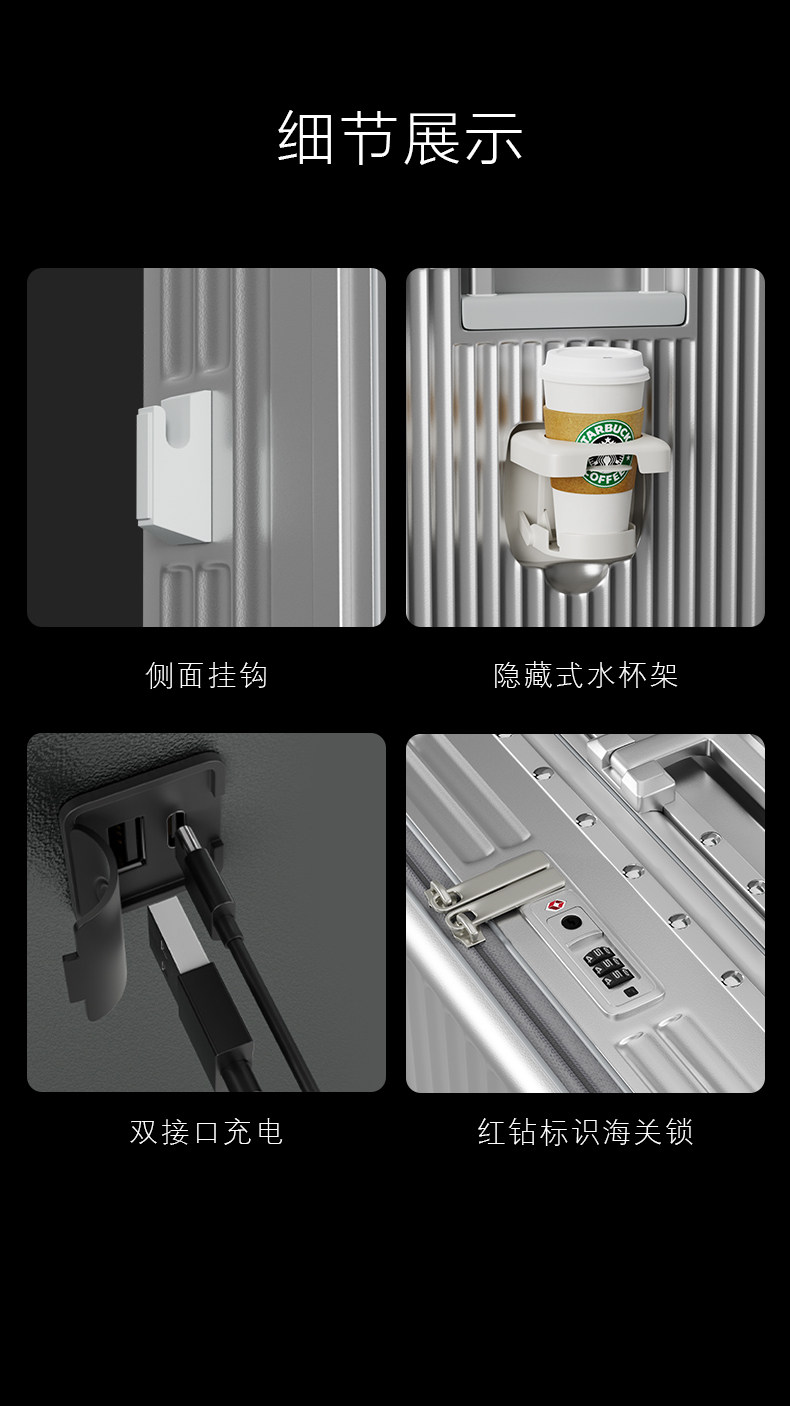 细节展示

侧面挂钩

STARBUCKS COFFEE

隐藏式水杯架

双接口充电

红钻标识海关锁