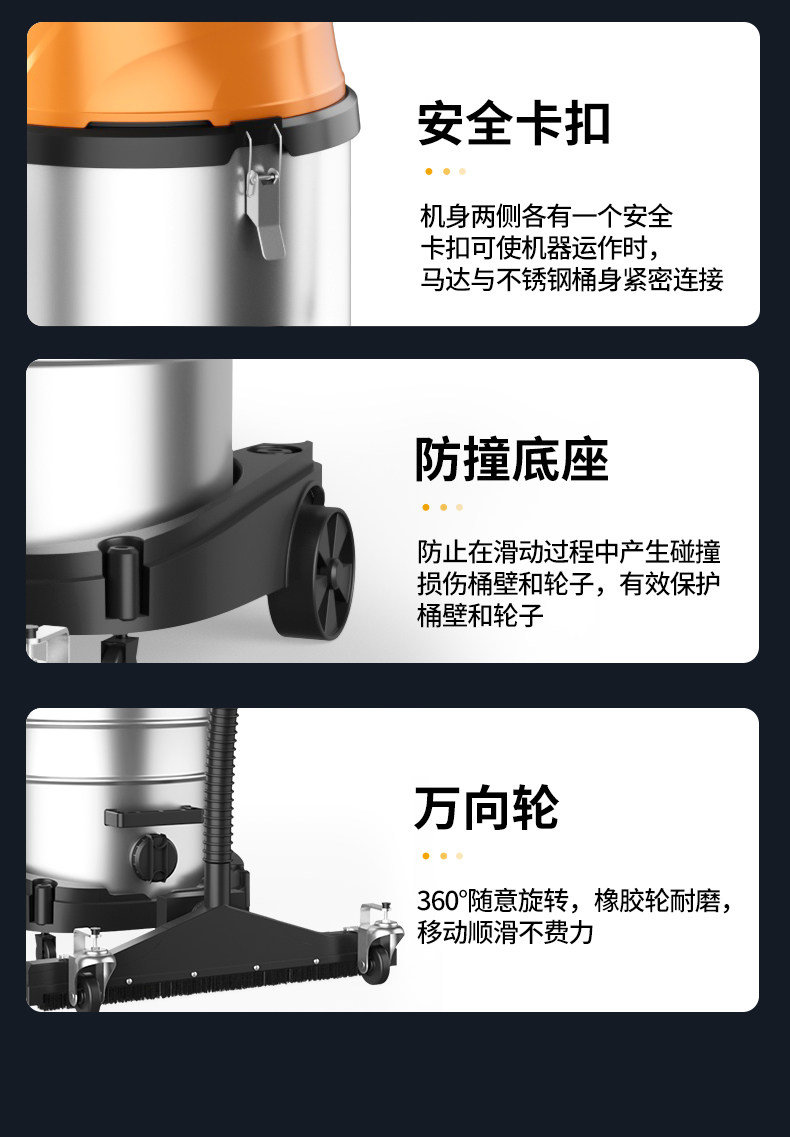 安全卡扣

机身两侧各有一个安全卡扣可使机器运作时，马达与不锈钢桶身紧密连接

防撞底座

防止在滑动过程中产生碰撞损伤桶壁和轮子，有效保护桶壁和轮子

万向轮

360°随意旋转，橡胶轮耐磨，移动顺滑不费力