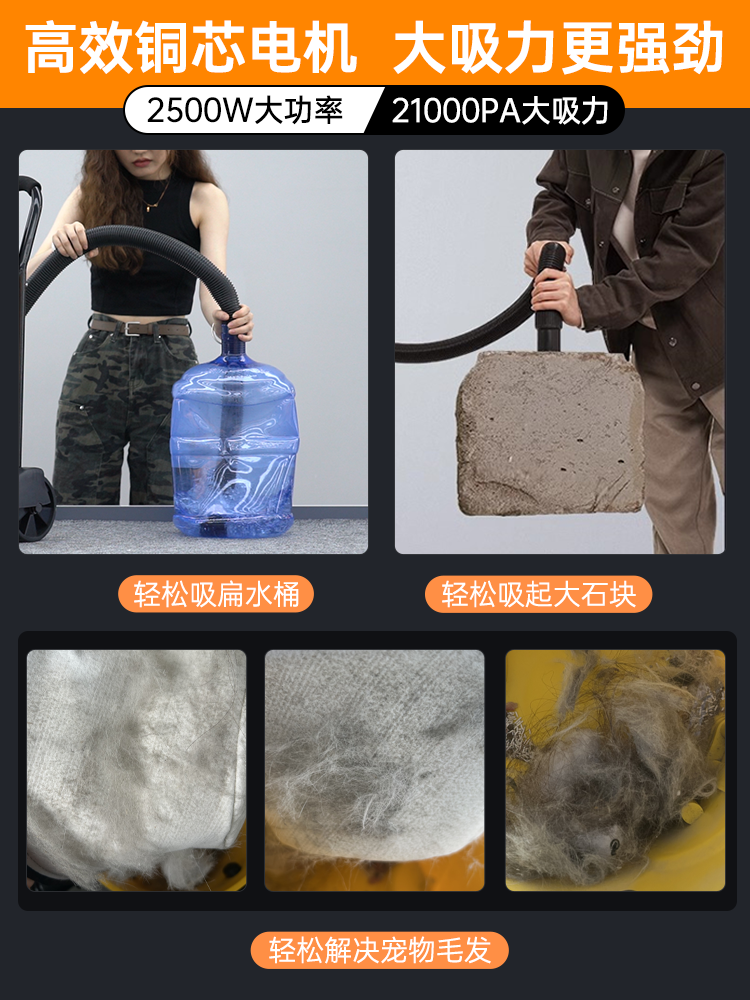 高效铜芯电机 大吸力更强劲

2500W大功率 21000PA大吸力

轻松吸扁水桶

轻松吸起大石块

轻松解决宠物毛发