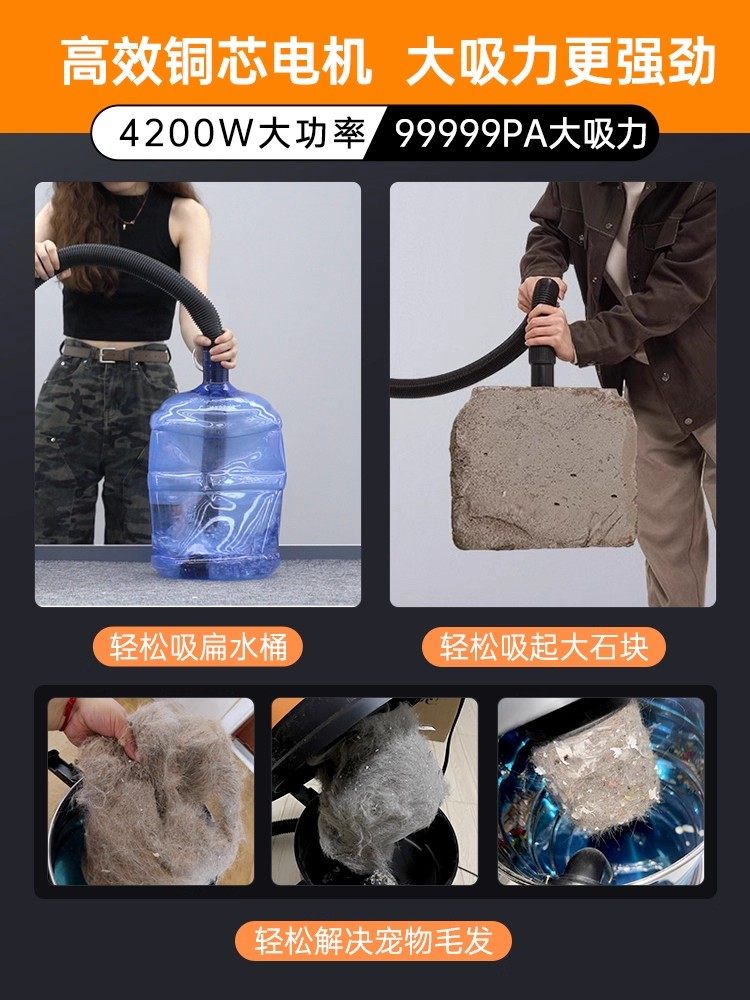 高效铜芯电机 大吸力更强劲

4200W大功率 99999PA大吸力

轻松吸扁水桶

轻松吸起大石块

轻松解决宠物毛发