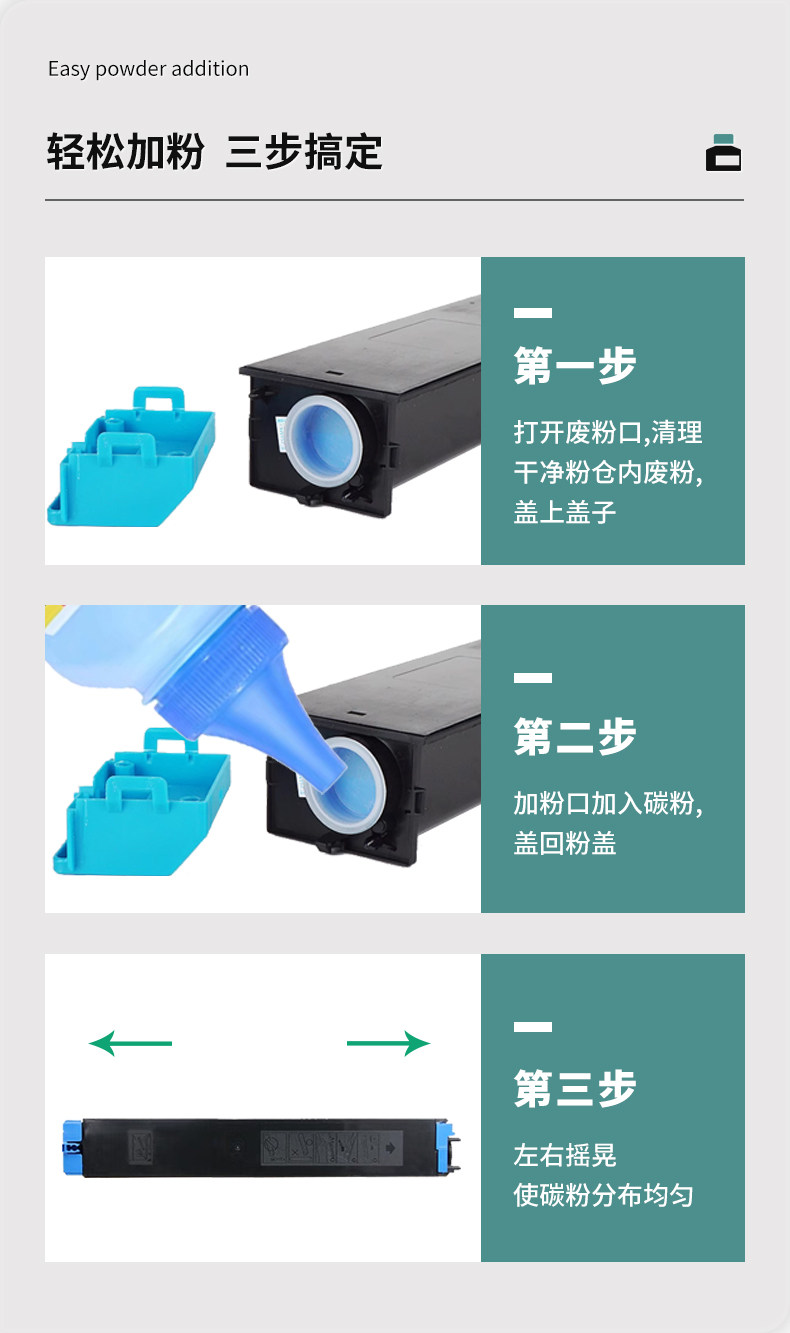 Easy powder addition

轻松加粉 三步搞定

第一步

打开废粉口,清理干净粉仓内废粉,盖上盖子

第二步

加粉口加入碳粉,盖回粉盖

第三步

左右摇晃
使碳粉分布均匀