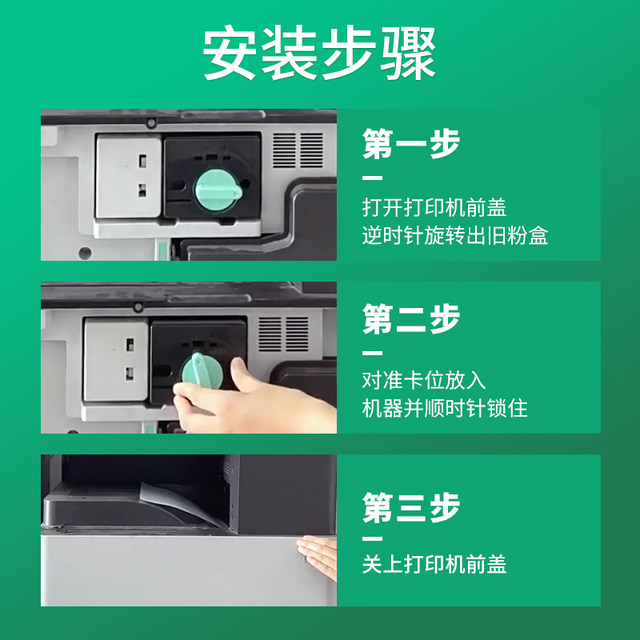 安装步骤

第一步

打开打印机前盖
逆时针旋转出旧粉盒

第二步

对准卡位放入
机器并顺时针锁住

第三步

关上打印机前盖