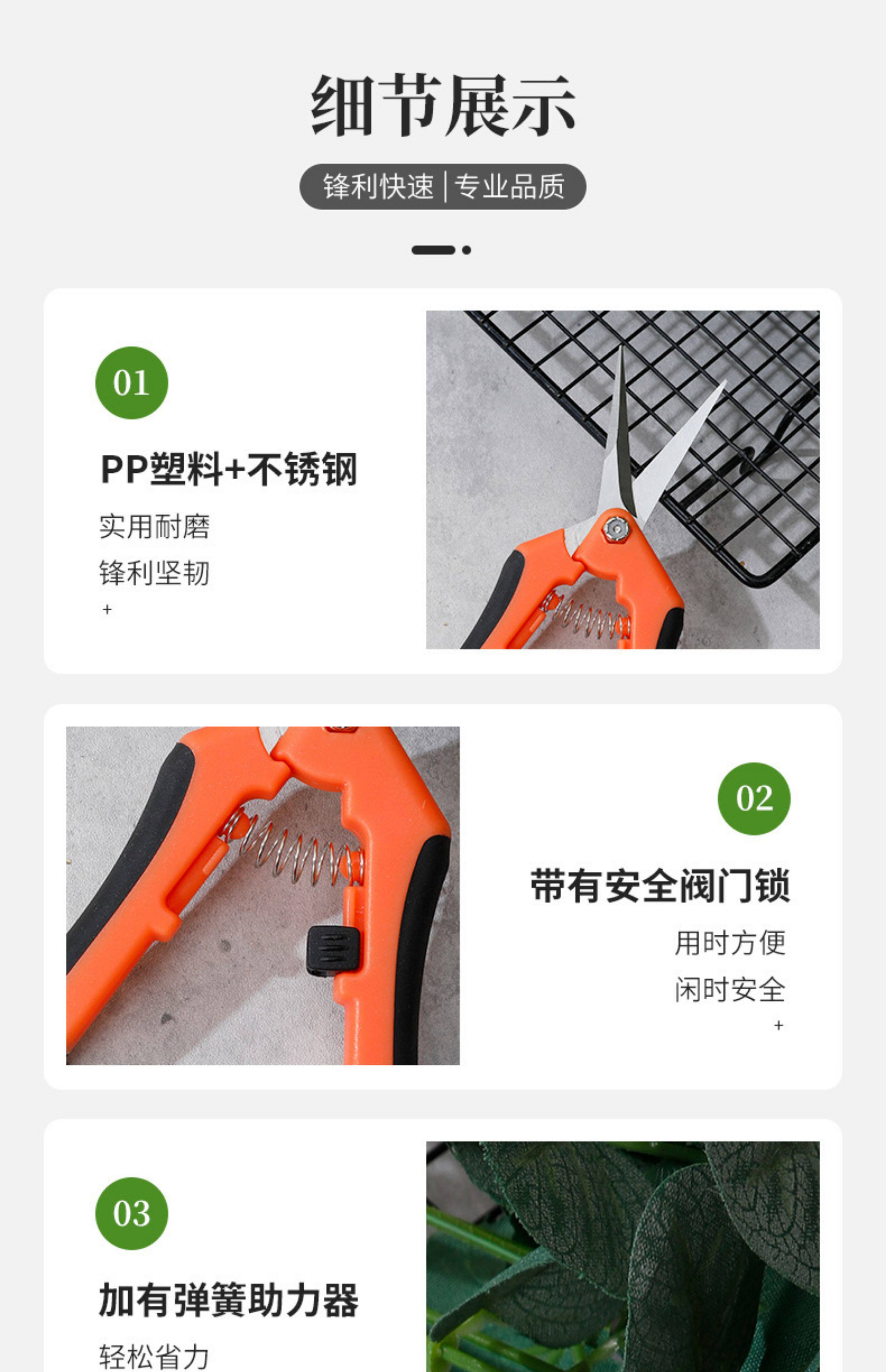 细节展示

锋利快速 | 专业品质

01

PP塑料+不锈钢

实用耐磨

锋利坚韧

+

02

带有安全阀门锁

用时方便

闲时安全

+

03

加有弹簧助力器

轻松省力