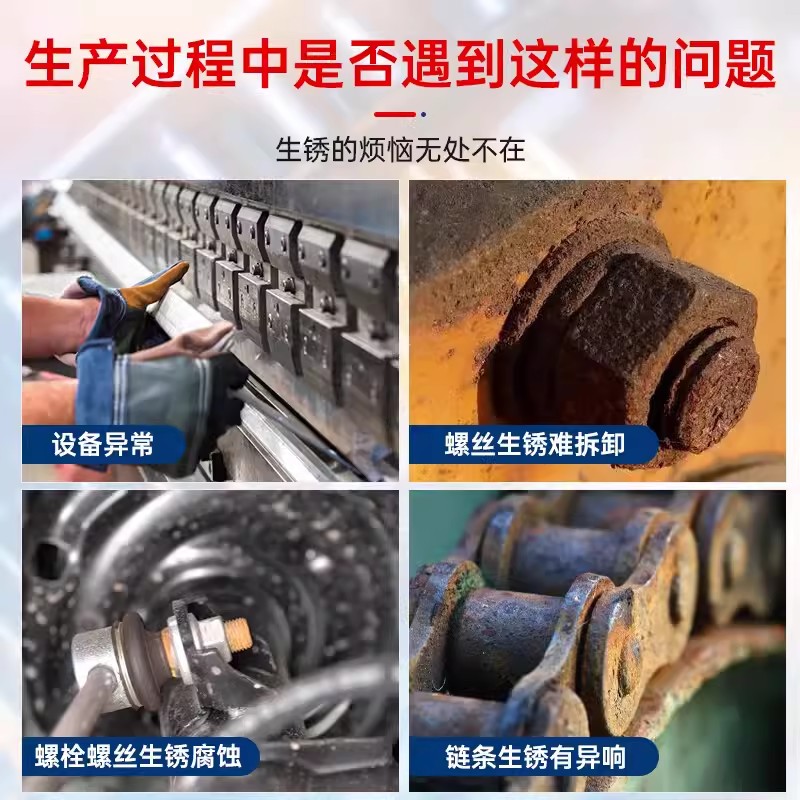 生产过程中是否遇到这样的问题

生锈的烦恼无处不在

设备异常

螺丝生锈难拆卸

螺栓螺丝生锈腐蚀

链条生锈有异响