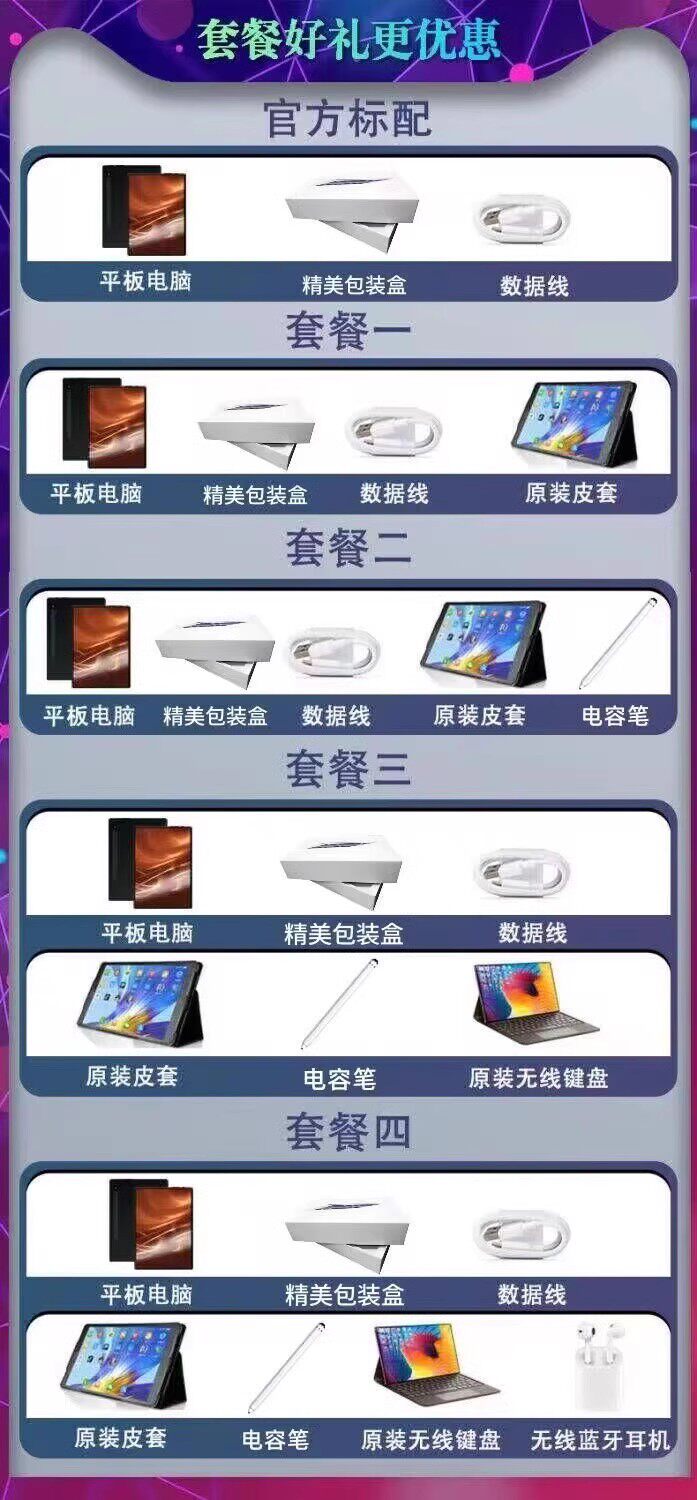 套餐好礼更优惠

官方标配

平板电脑　精美包装盒　数据线

套餐一

平板电脑　精美包装盒　数据线　原装皮套

套餐二

平板电脑　精美包装盒　数据线　原装皮套　电容笔

套餐三

平板电脑　精美包装盒　数据线

原装皮套　电容笔　原装无线键盘

套餐四

平板电脑　精美包装盒　数据线

原装皮套　电容笔　原装无线键盘　无线蓝牙耳机