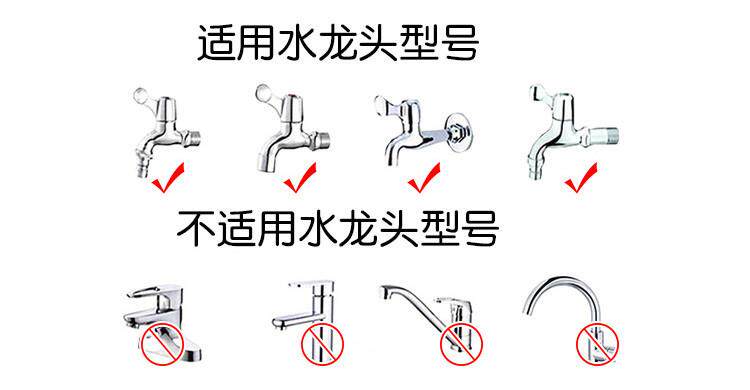 适用水龙头型号

不适用水龙头型号