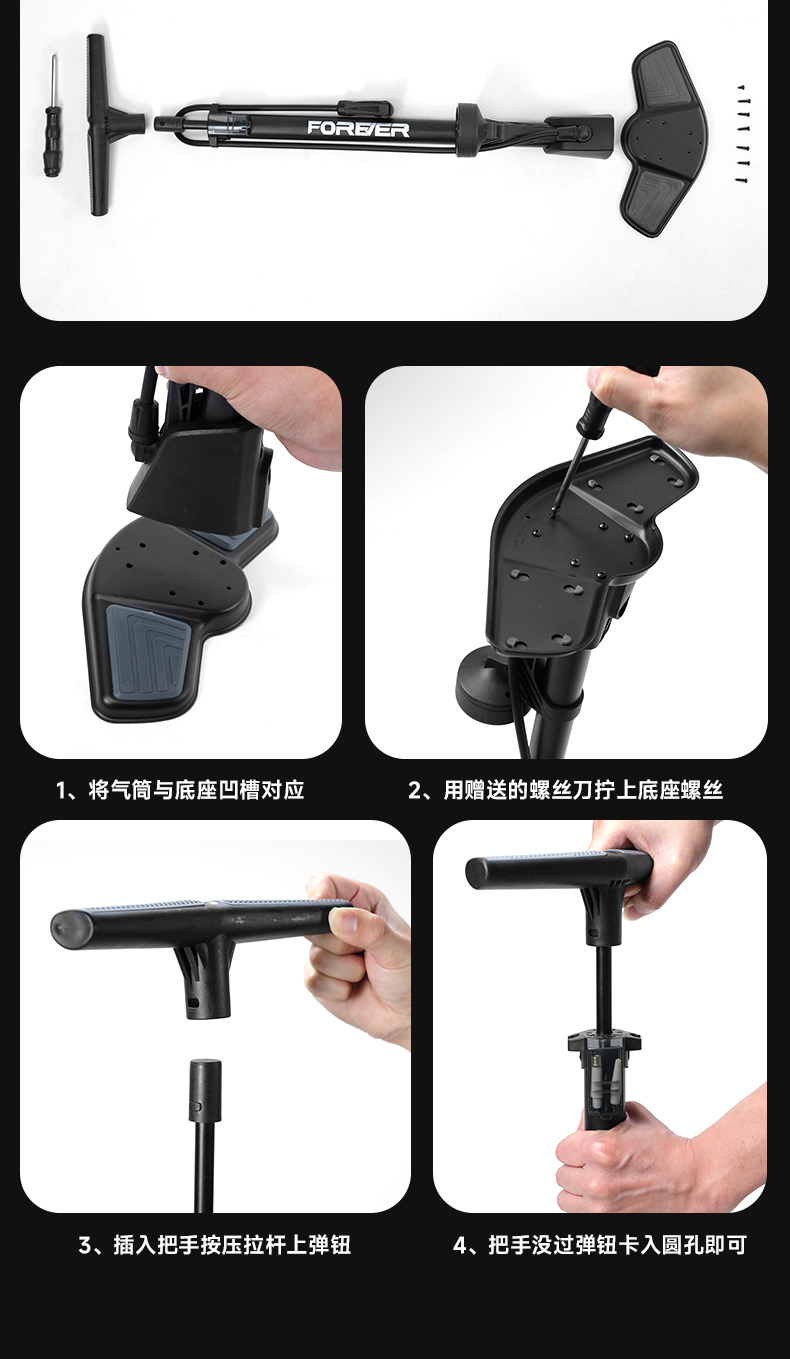 FOREVER

1、将气筒与底座凹槽对应

2、用赠送的螺丝刀拧上底座螺丝

3、插入把手按压拉杆上弹钮

4、把手没过弹钮卡入圆孔即可