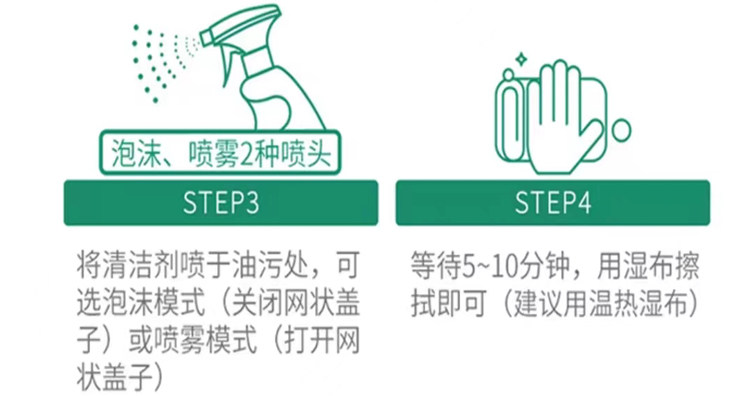 泡沫、喷雾2种喷头

STEP3

将清洁剂喷于油污处，可选泡沫模式（关闭网状盖子）或喷雾模式（打开网状盖子）

STEP4

等待5~10分钟，用湿布擦拭即可（建议用温热湿布）