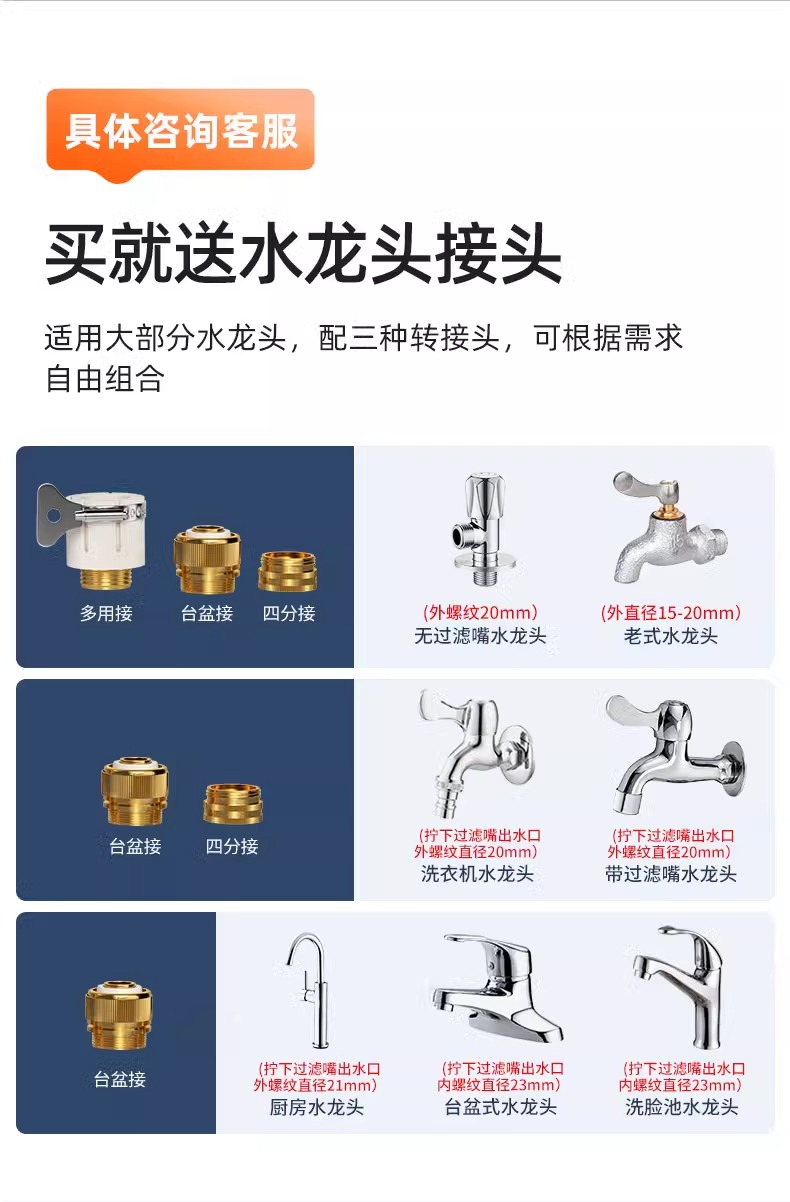 具体咨询客服

买就送水龙头接头

适用大部分水龙头，配三种转接头，可根据需求自由组合

多用接 台盆接 四分接

(外螺纹20mm)
无过滤嘴水龙头

(外直径15-20mm)
老式水龙头

台盆接 四分接

(拧下过滤嘴出水口外螺纹直径20mm)
洗衣机水龙头

(拧下过滤嘴出水口外螺纹直径20mm)
带过滤嘴水龙头

台盆接

(拧下过滤嘴出水口外螺纹直径21mm)
厨房水龙头

(拧下过滤嘴出水口内螺纹直径23mm)
台盆式水龙头

(拧下过滤嘴出水口内螺纹直径23mm)
洗脸池水龙头