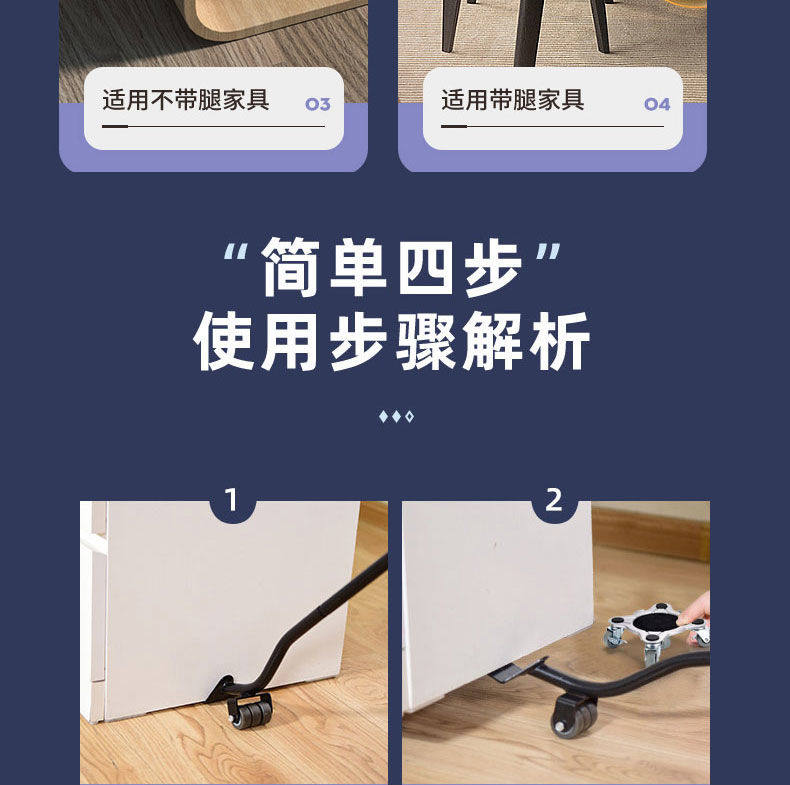 适用不带腿家具 03

适用带腿家具 04

“简单四步”
使用步骤解析

1

2