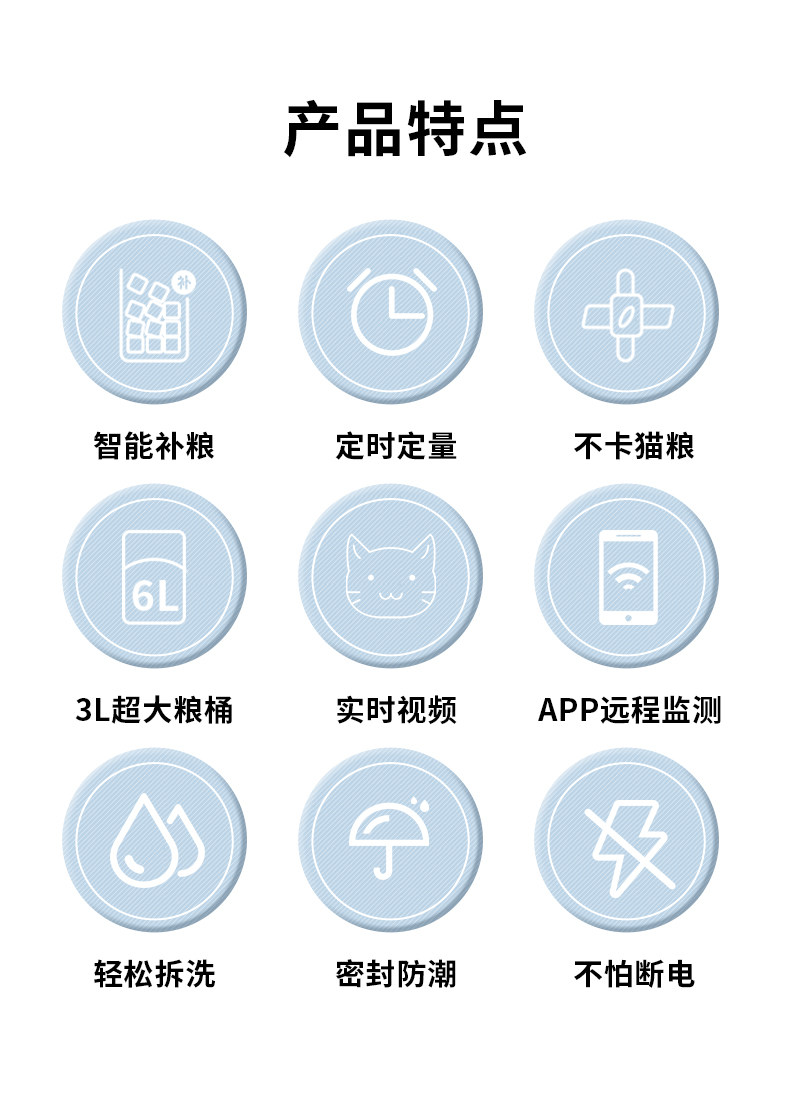 产品特点

补

智能补粮

定时定量

不卡猫粮

6L

3L超大粮桶

实时视频

APP远程监测

轻松拆洗

密封防潮

不怕断电