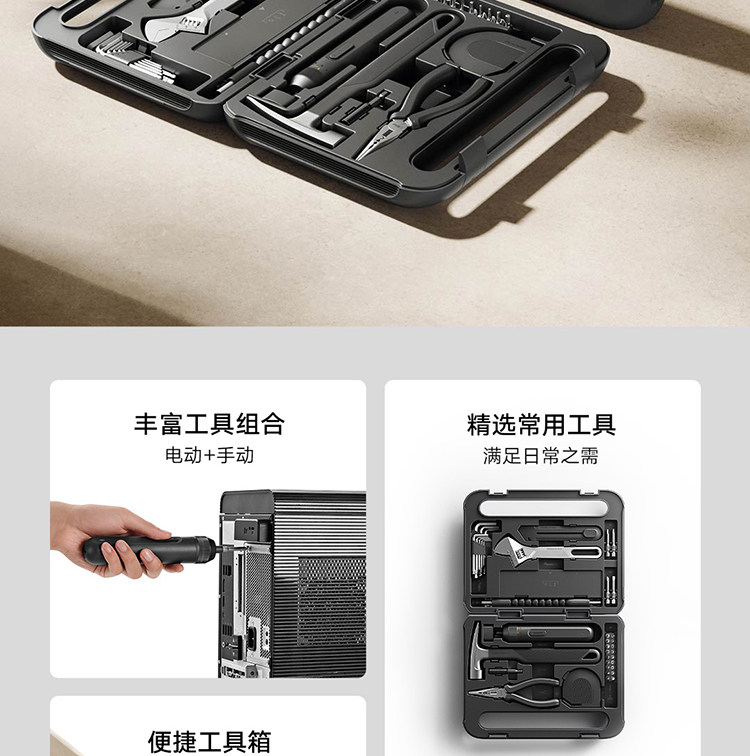 丰富工具组合
电动+手动

精选常用工具
满足日常之需

便捷工具箱