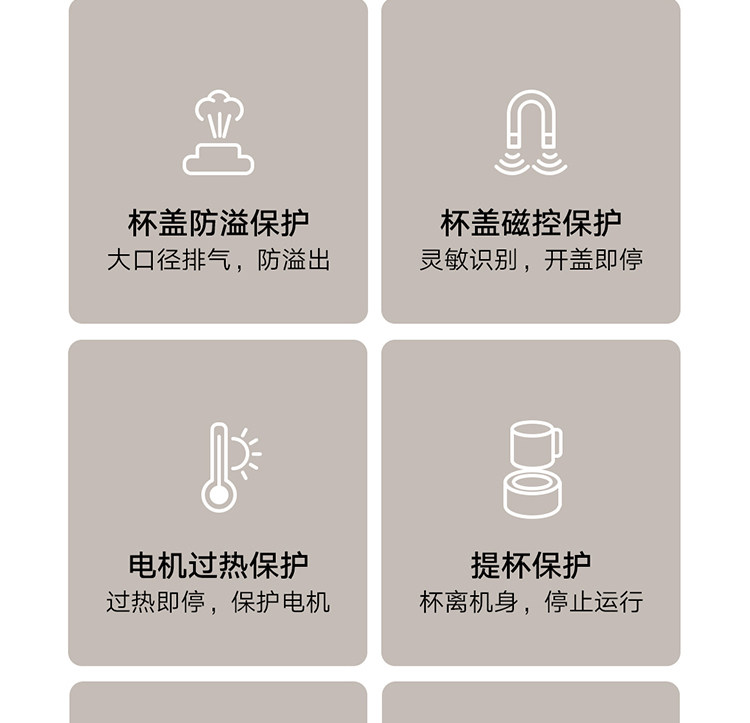 杯盖防溢保护
大口径排气，防溢出

杯盖磁控保护
灵敏识别，开盖即停

电机过热保护
过热即停，保护电机

提杯保护
杯离机身，停止运行