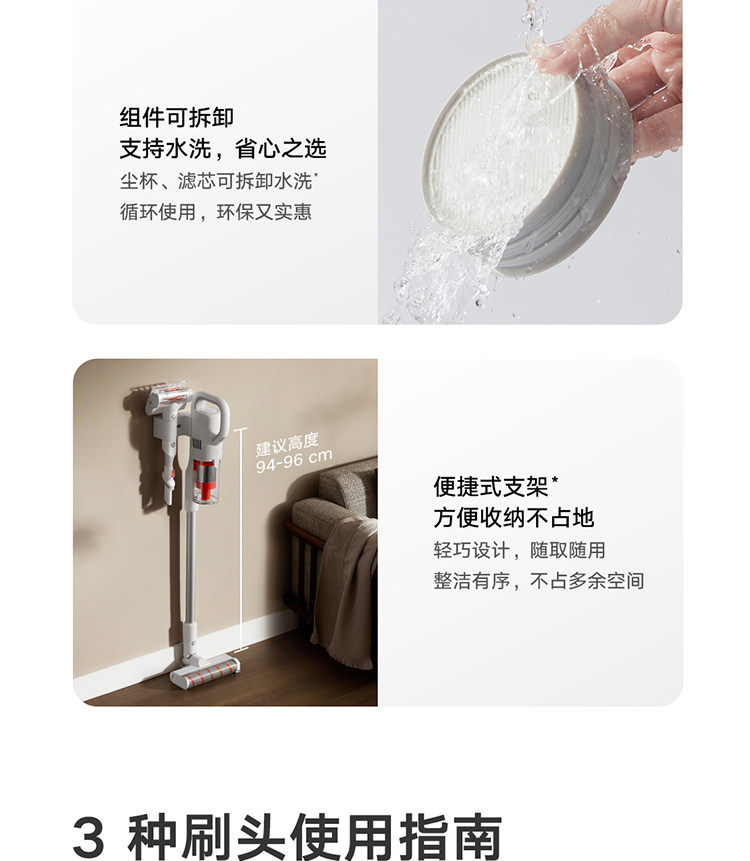 组件可拆卸
支持水洗，省心之选
尘杯、滤芯可拆卸水洗*
循环使用，环保又实惠

建议高度
94-96 cm

便捷式支架*
方便收纳不占地
轻巧设计，随取随用
整洁有序，不占多余空间

3 种刷头使用指南