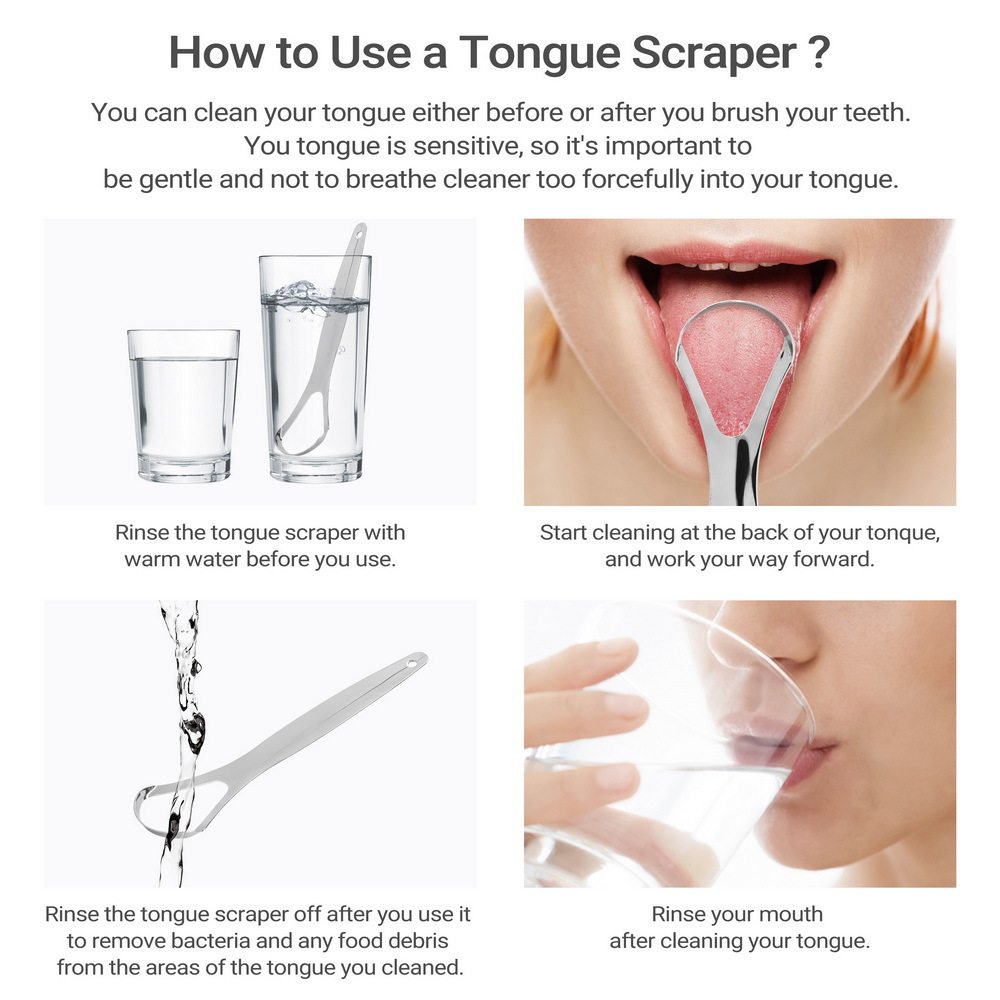 How to Use a Tongue Scraper ?

You can clean your tongue either before or after you brush your teeth. You tongue is sensitive, so it's important to be gentle and not to breathe cleaner too forcefully into your tongue.

Rinse the tongue scraper with warm water before you use.

Start cleaning at the back of your tonque, and work your way forward.

Rinse the tongue scraper off after you use it to remove bacteria and any food debris from the areas of the tongue you cleaned.

Rinse your mouth after cleaning your tongue.