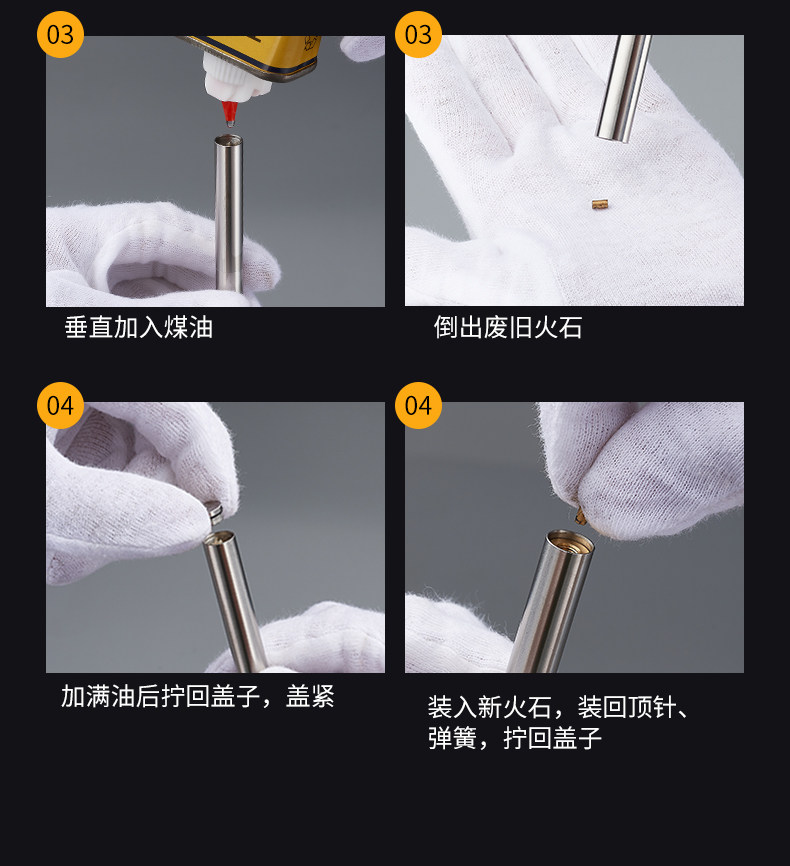 03

垂直加入煤油

03

倒出废旧火石

04

加满油后拧回盖子，盖紧

04

装入新火石，装回顶针、弹簧，拧回盖子