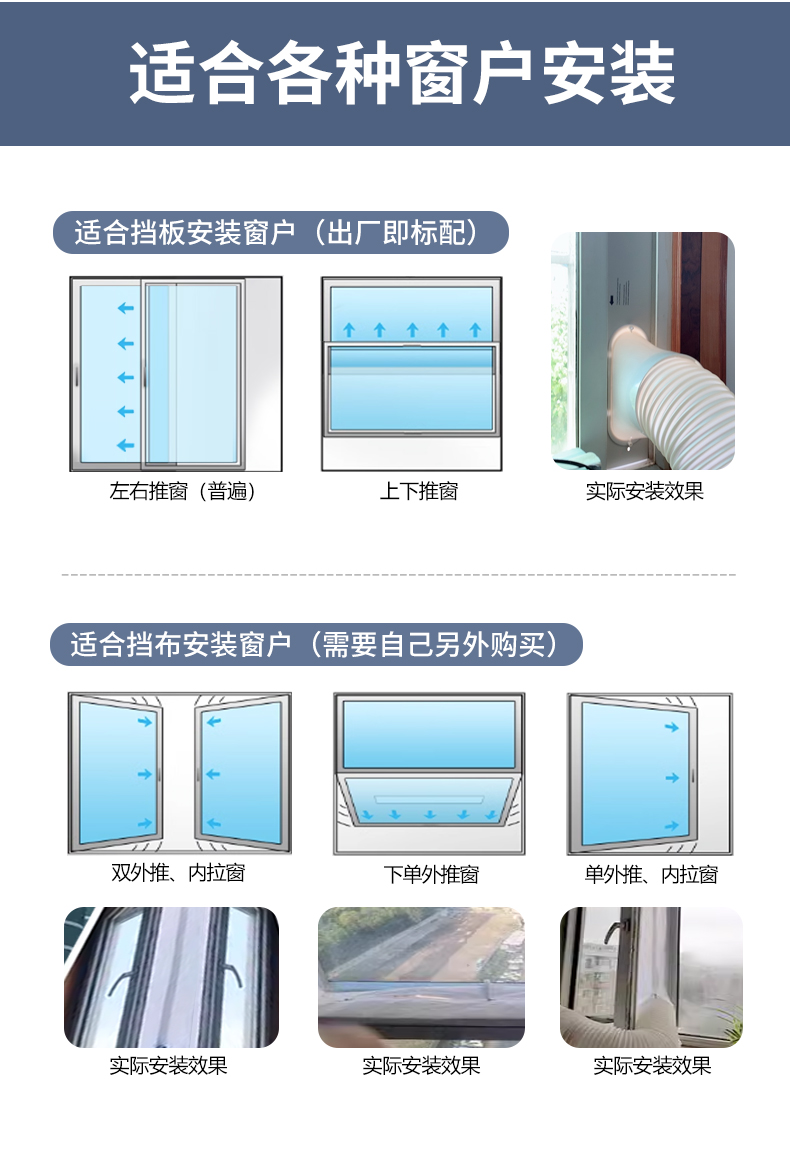 适合各种窗户安装

适合挡板安装窗户（出厂即标配）

左右推窗（普遍）

上下推窗

实际安装效果

适合挡布安装窗户（需要自己另外购买）

双外推、内拉窗

下单外推窗

单外推、内拉窗

实际安装效果

实际安装效果

实际安装效果