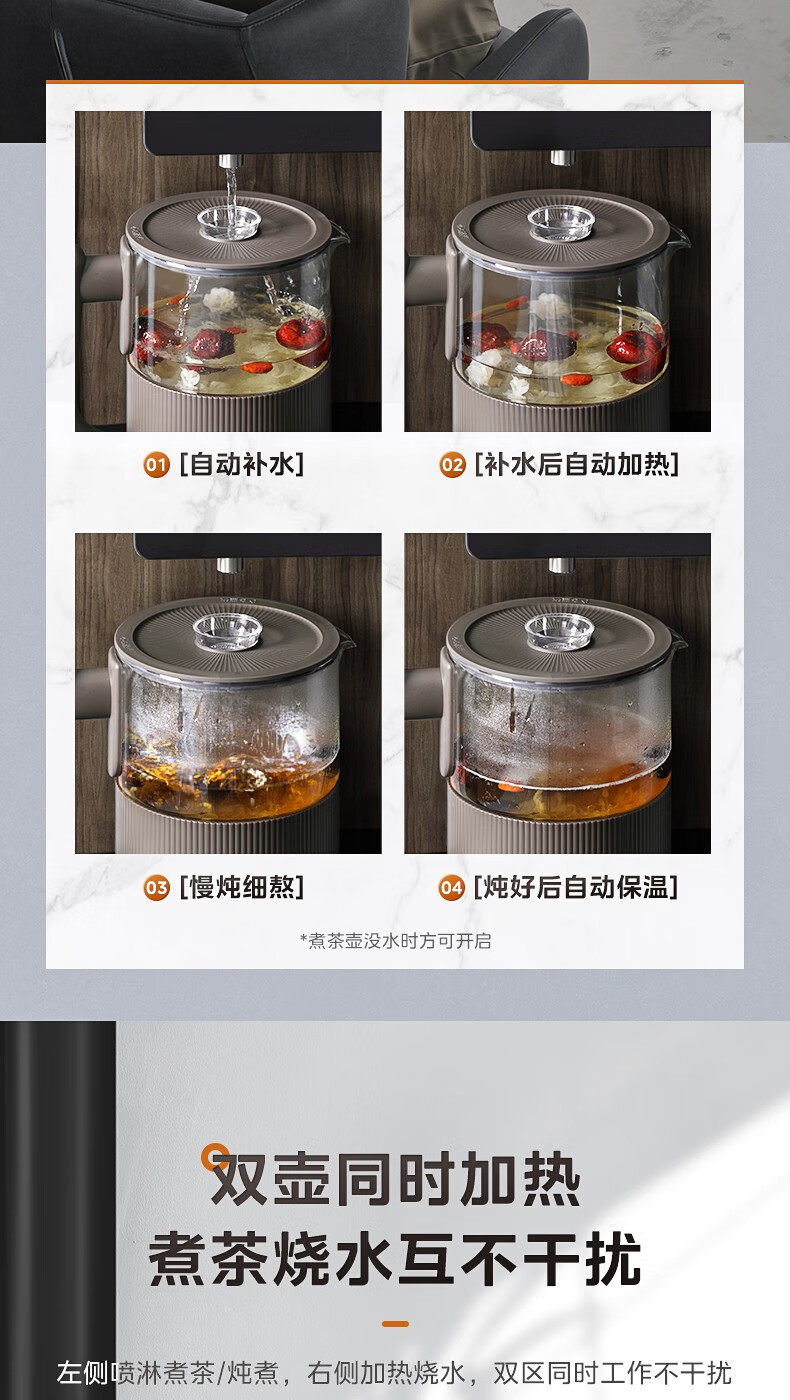 01 [自动补水]

02 [补水后自动加热]

03 [慢炖细熬]

04 [炖好后自动保温]

*煮茶壶没水时方可开启

双壶同时加热
煮茶烧水互不干扰

左侧喷淋煮茶/炖煮，右侧加热烧水，双区同时工作不干扰