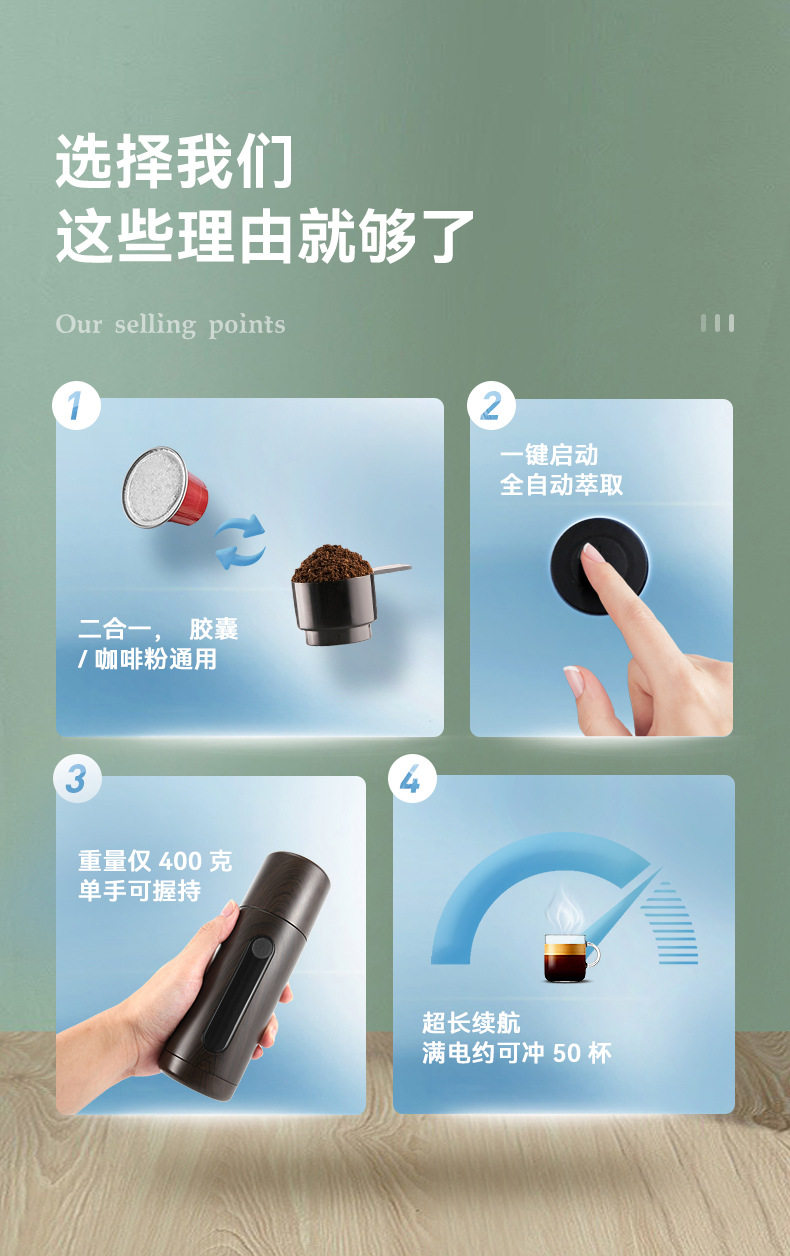 选择我们
这些理由就够了

Our selling points

1

二合一， 胶囊
/ 咖啡粉通用

2

一键启动
全自动萃取

3

重量仅 400 克
单手可握持

4

超长续航
满电约可冲 50 杯