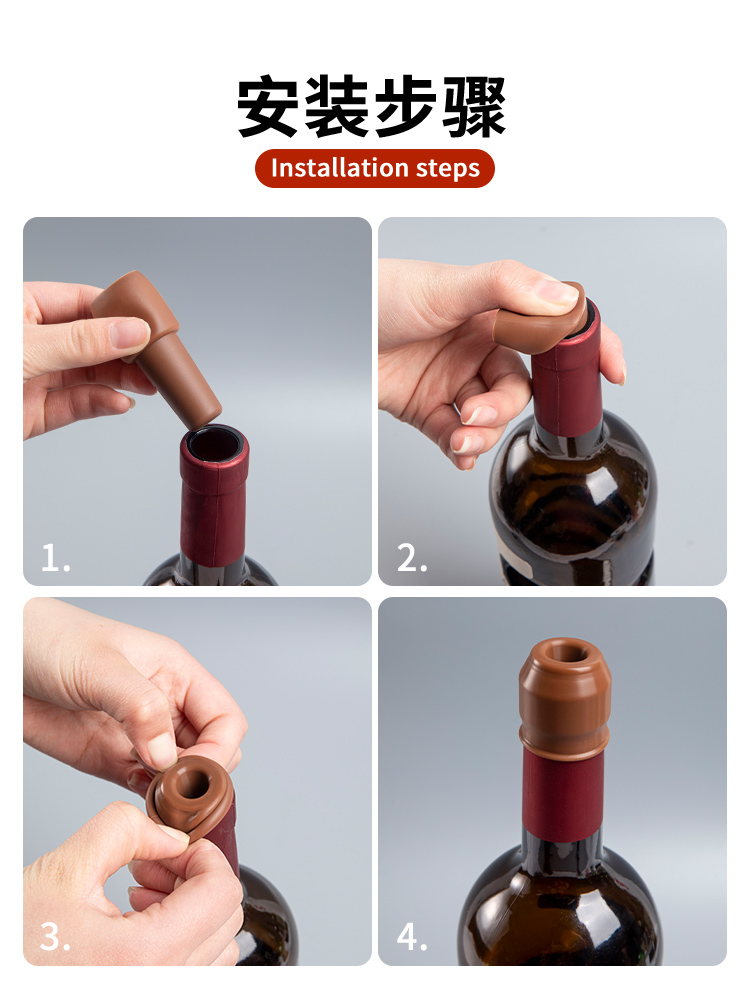 安装步骤

Installation steps

1.

2.

3.

4.