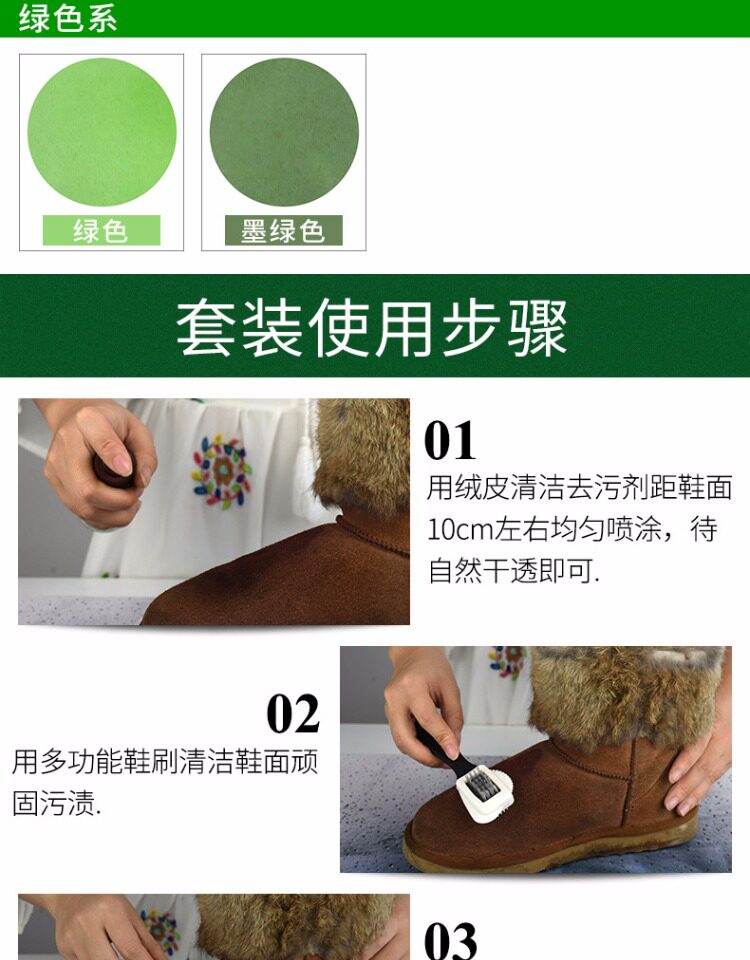 绿色系

绿色

墨绿色

套装使用步骤

01
用绒皮清洁去污剂距鞋面10cm左右均匀喷涂，待自然干透即可.

02
用多功能鞋刷清洁鞋面顽固污渍.

03