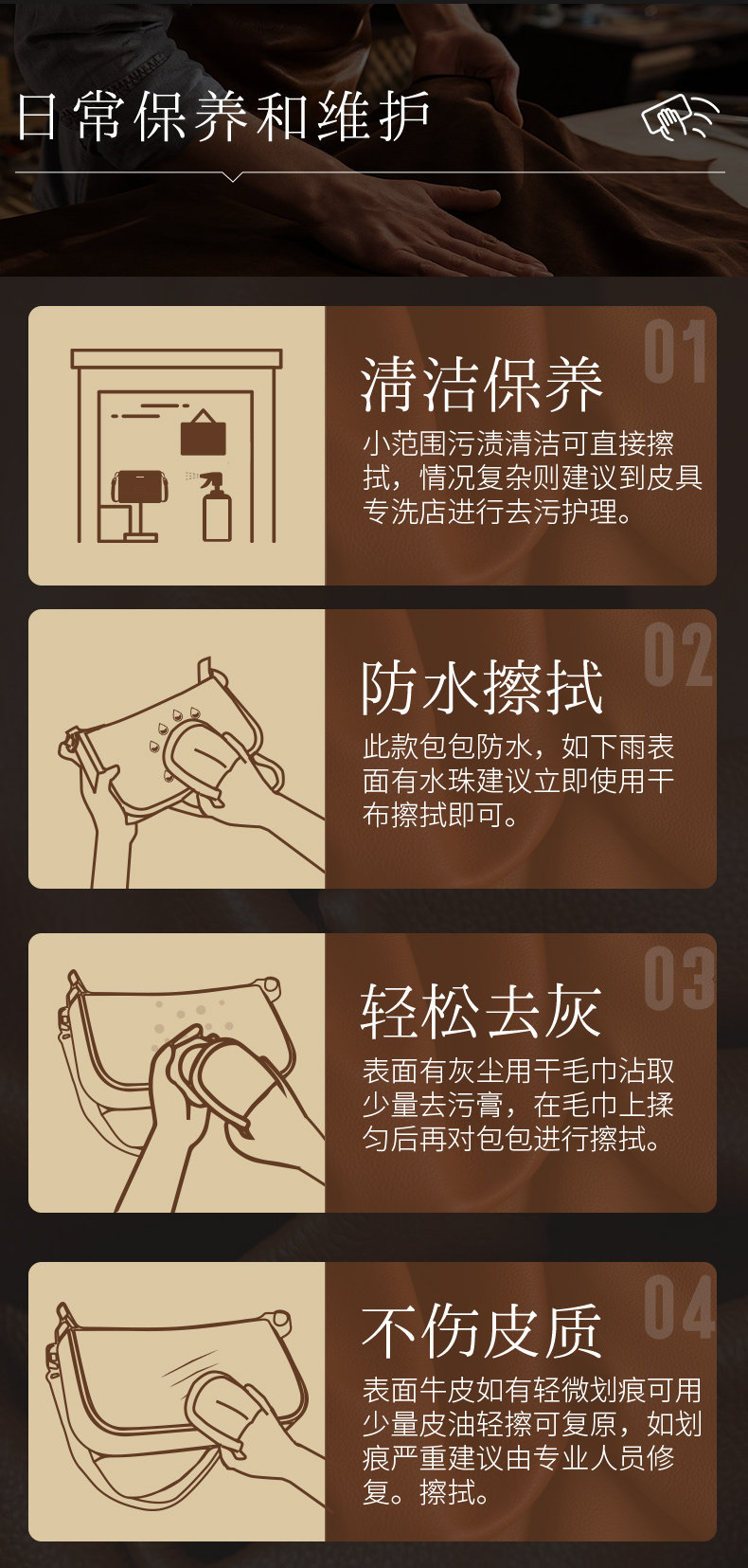 日常保养和维护

01
清洁保养
小范围污渍清洁可直接擦拭，情况复杂则建议到皮具专洗店进行去污护理。

02
防水擦拭
此款包包防水，如下雨表面有水珠建议立即使用干布擦拭即可。

03
轻松去灰
表面有灰尘用干毛巾沾取少量去污膏，在毛巾上揉匀后再对包包进行擦拭。

04
不伤皮质
表面牛皮如有轻微划痕可用少量皮油轻擦可复原，如划痕严重建议由专业人员修复。擦拭。