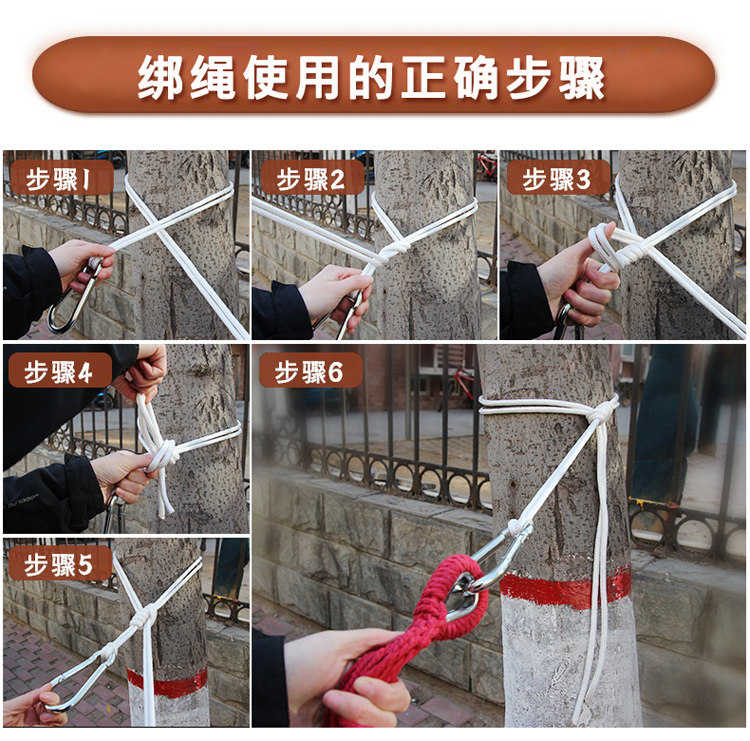 绑绳使用的正确步骤

步骤1

步骤2

步骤3

步骤4

步骤6

步骤5