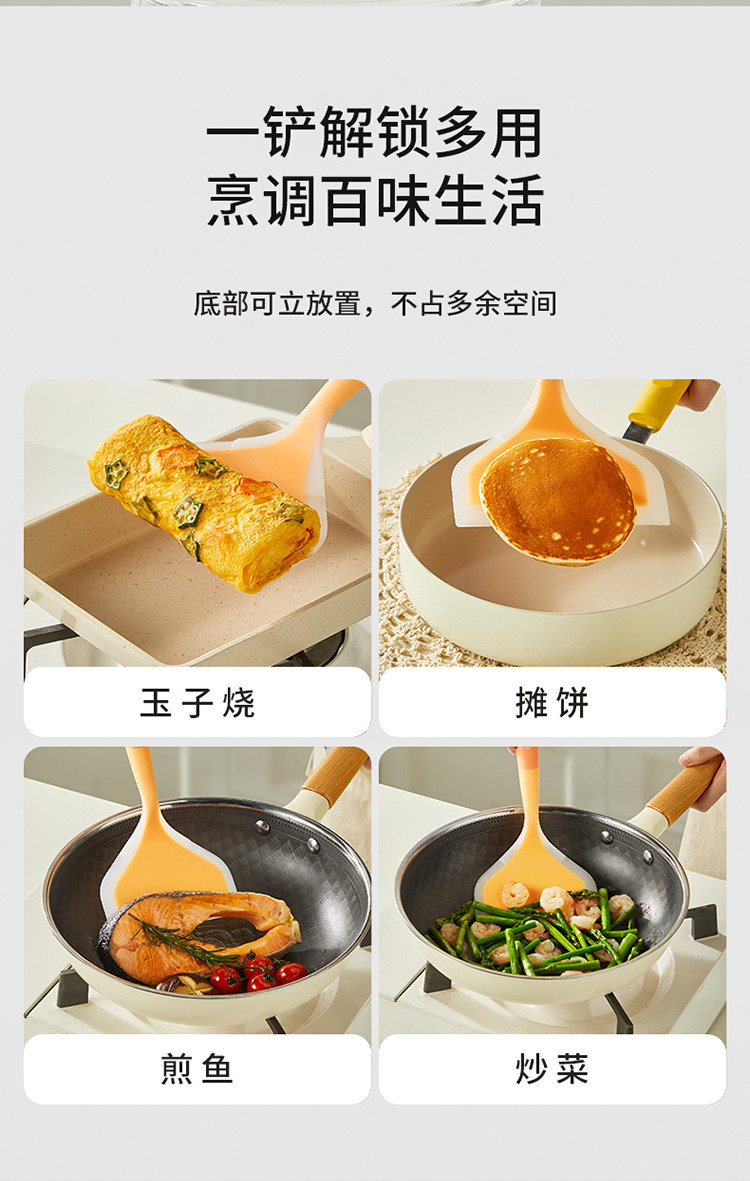 一铲解锁多用
烹调百味生活

底部可立放置，不占多余空间

玉子烧

摊饼

煎鱼

炒菜