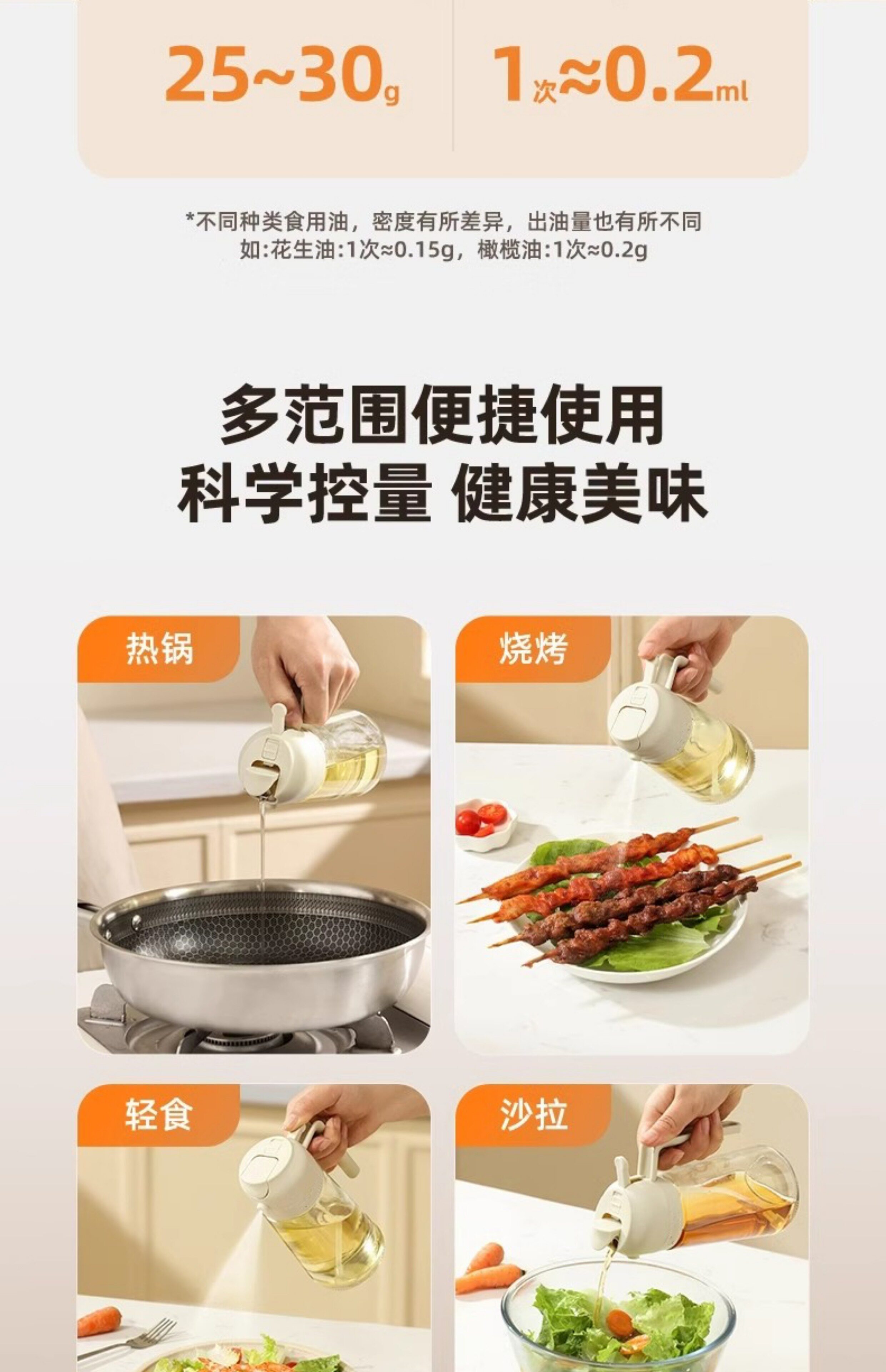 25~30g

1次≈0.2ml

*不同种类食用油，密度有所差异，出油量也有所不同
如:花生油:1次≈0.15g，橄榄油:1次≈0.2g

多范围便捷使用
科学控量 健康美味

热锅

烧烤

轻食

沙拉