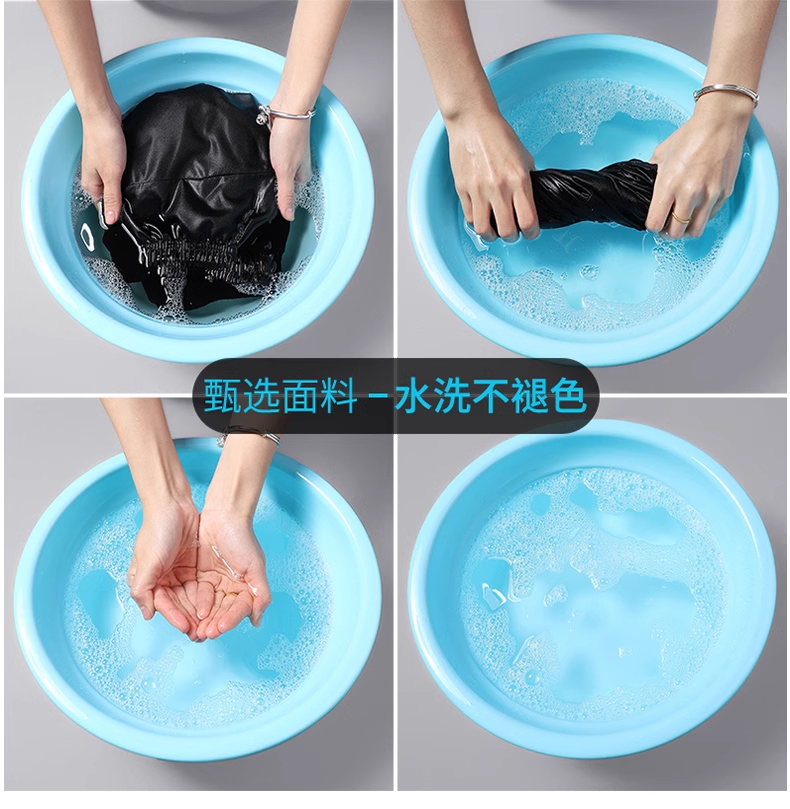 甄选面料－水洗不褪色