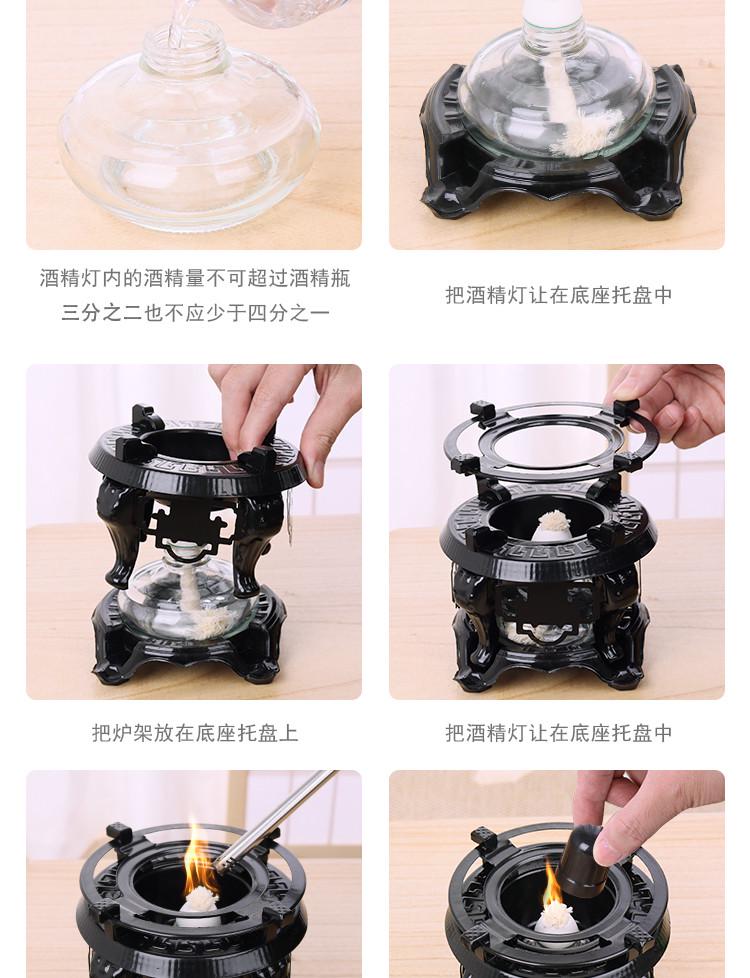 酒精灯内的酒精量不可超过酒精瓶三分之二也不应少于四分之一

把酒精灯让在底座托盘中

把炉架放在底座托盘上

把酒精灯让在底座托盘中