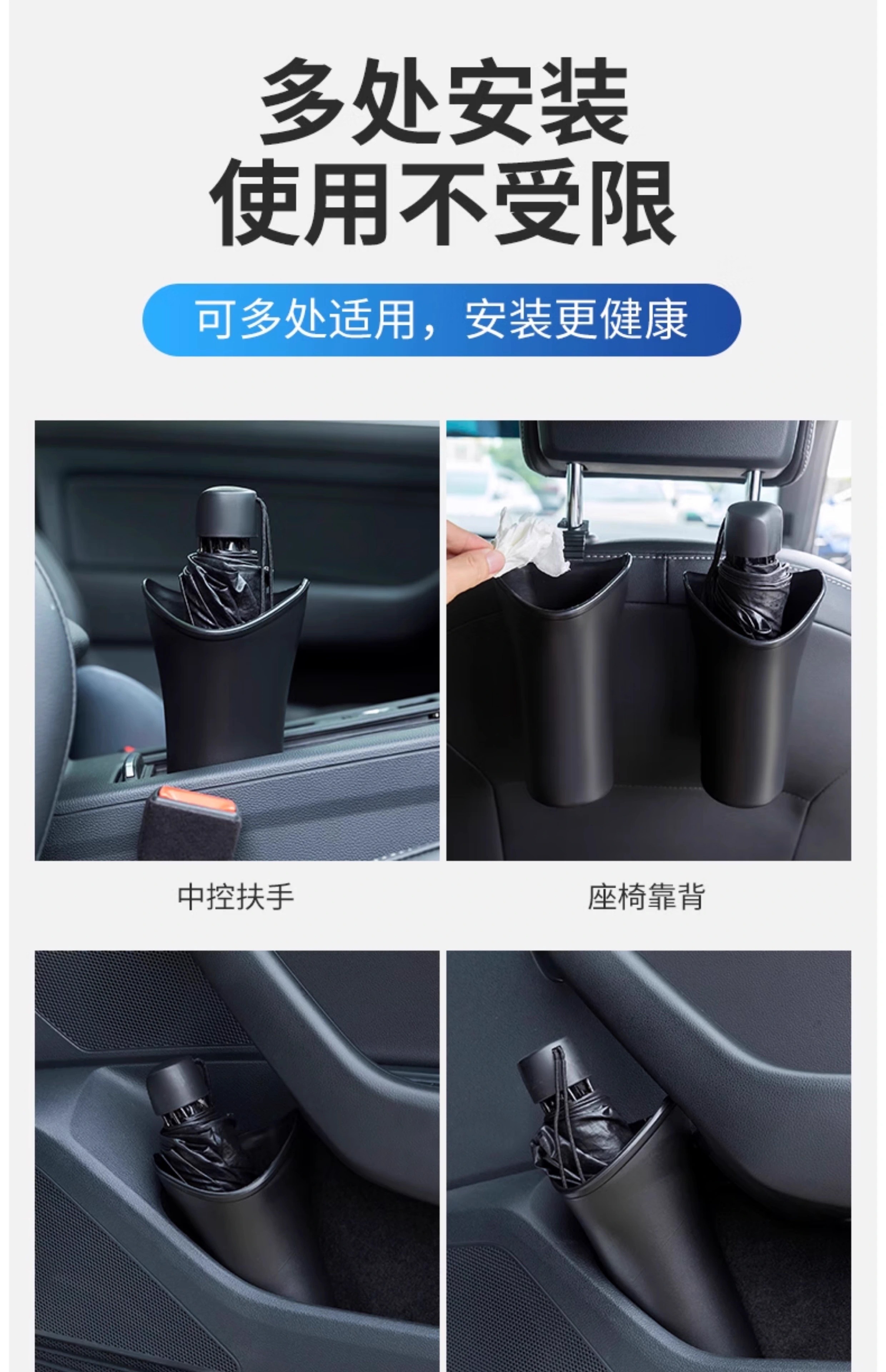 多处安装
使用不受限

可多处适用，安装更健康

中控扶手

座椅靠背