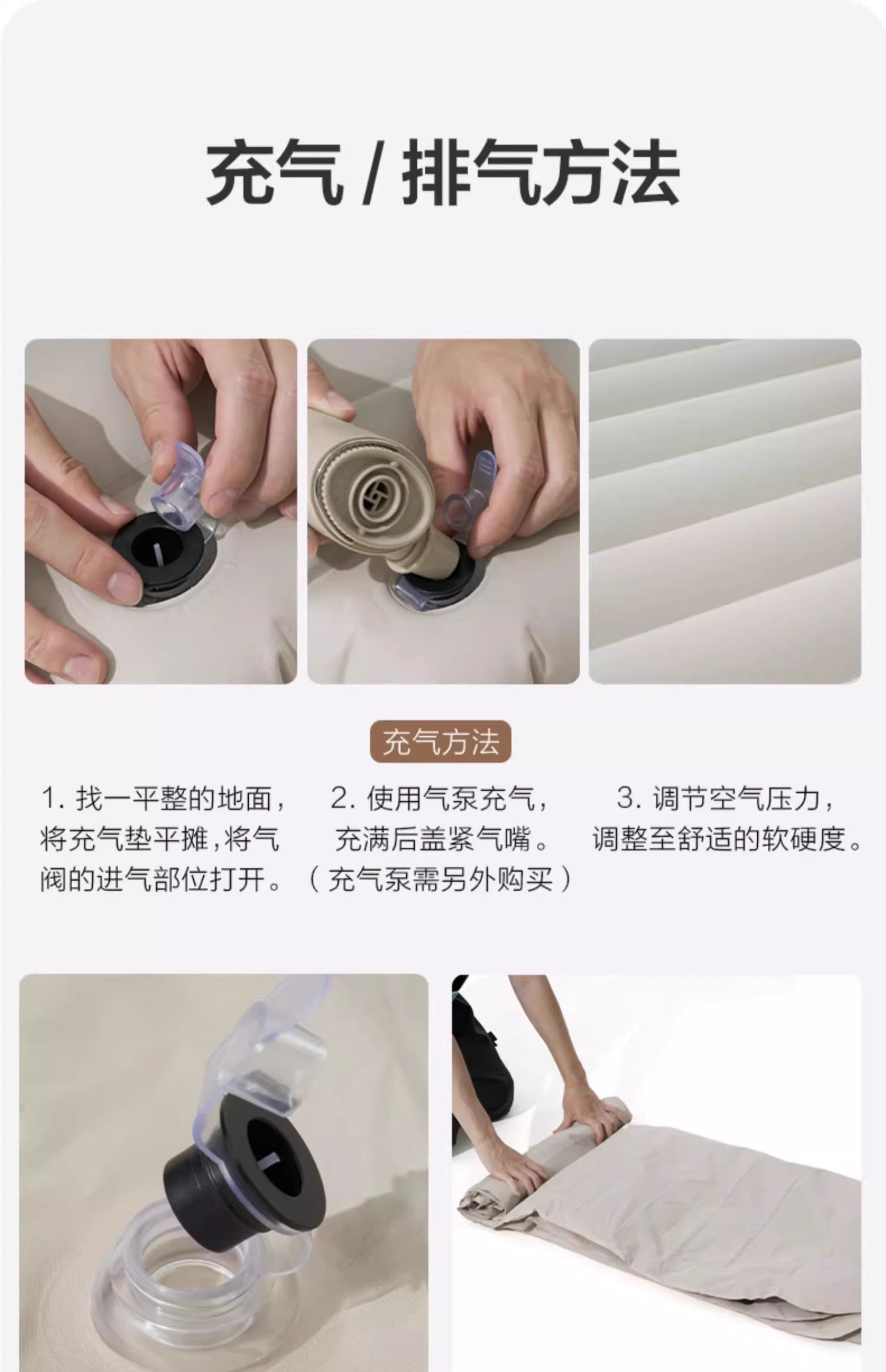 充气 / 排气方法

充气方法

1. 找一平整的地面，将充气垫平摊，将气阀的进气部位打开。

2. 使用气泵充气，充满后盖紧气嘴。（充气泵需另外购买）

3. 调节空气压力，调整至舒适的软硬度。