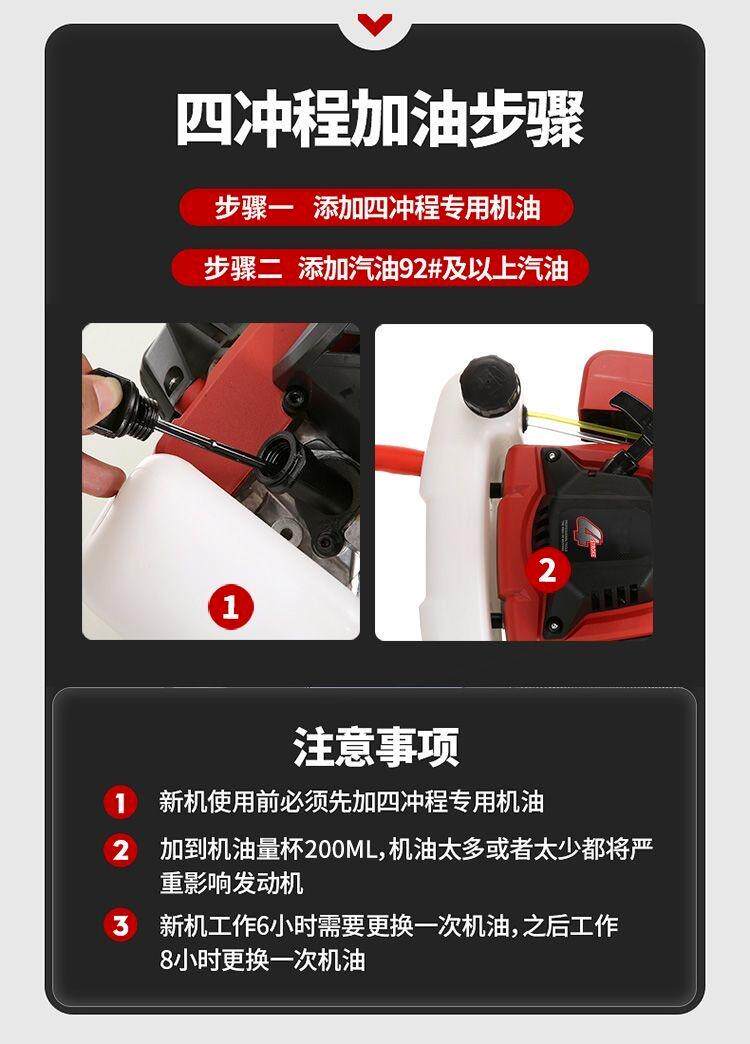 四冲程加油步骤

步骤一 添加四冲程专用机油

步骤二 添加汽油92#及以上汽油

1

2

注意事项

1 新机使用前必须先加四冲程专用机油

2 加到机油量杯200ML,机油太多或者太少都将严重影响发动机

3 新机工作6小时需要更换一次机油,之后工作8小时更换一次机油