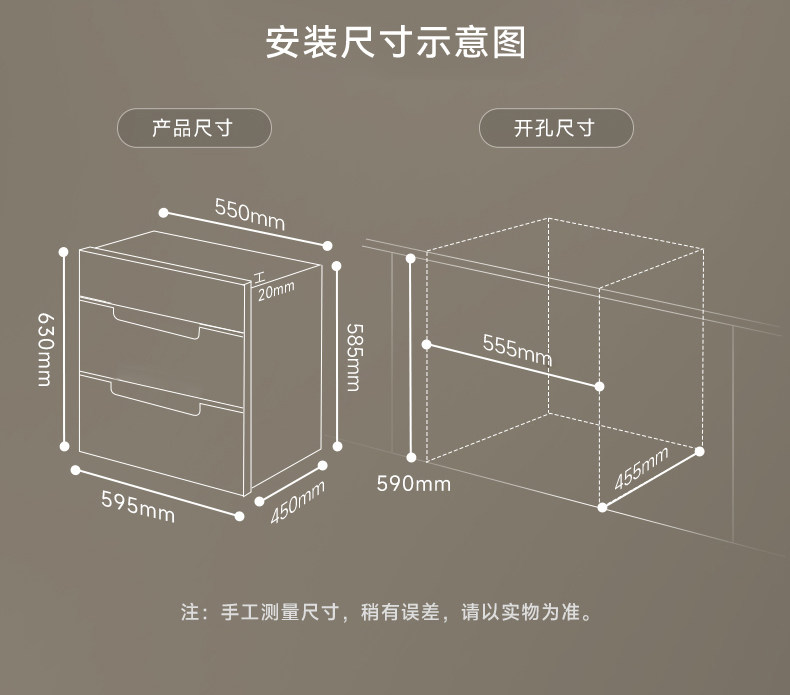 安装尺寸示意图

产品尺寸

550mm

20mm

630mm

585mm

595mm

450mm

开孔尺寸

555mm

590mm

455mm

注：手工测量尺寸，稍有误差，请以实物为准。