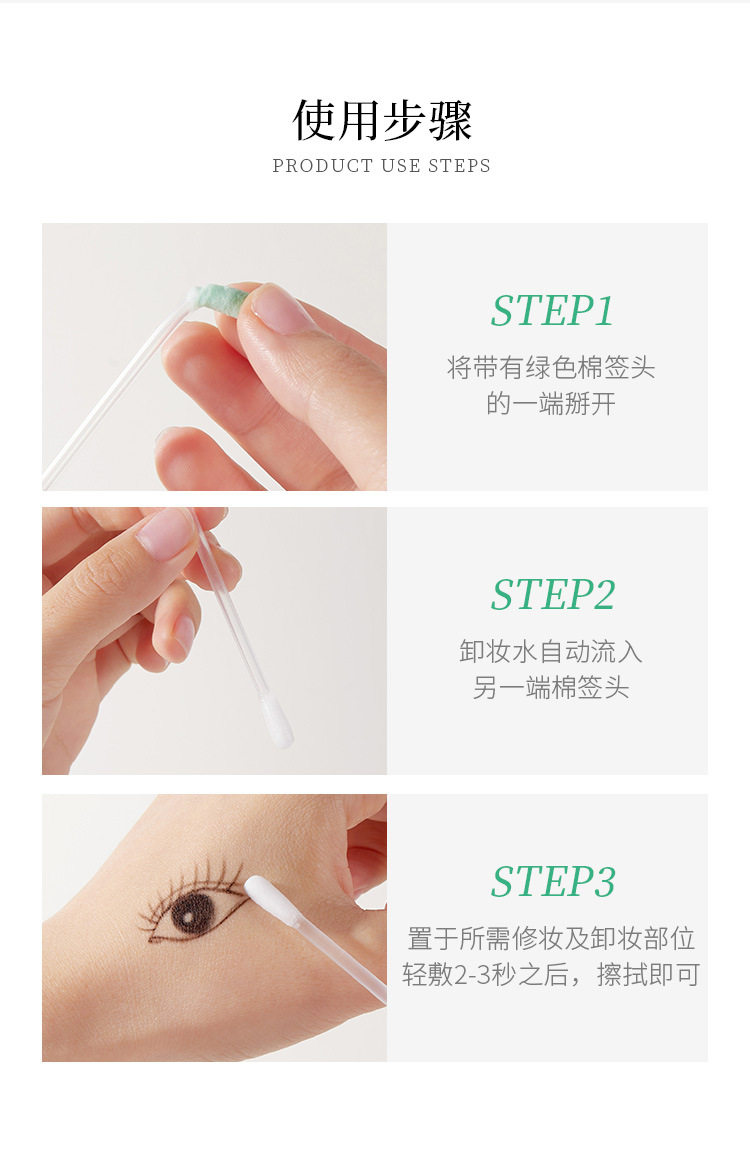 使用步骤

PRODUCT USE STEPS

STEP1

将带有绿色棉签头的一端掰开

STEP2

卸妆水自动流入另一端棉签头

STEP3

置于所需修妆及卸妆部位轻敷2-3秒之后，擦拭即可