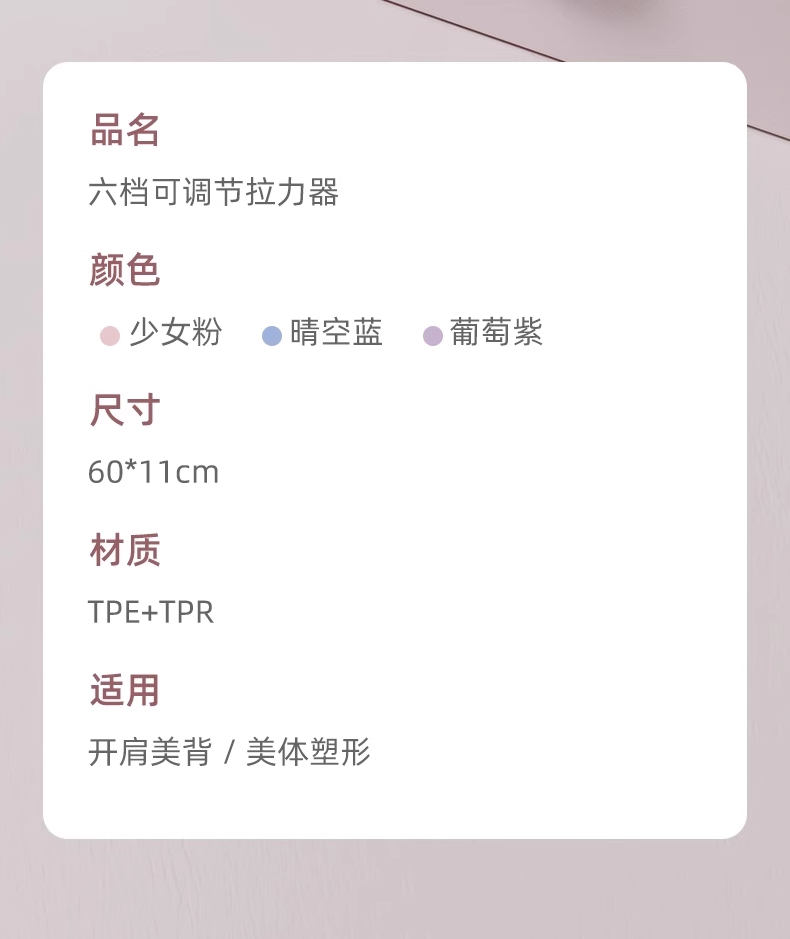 品名
六档可调节拉力器

颜色
• 少女粉 • 晴空蓝 • 葡萄紫

尺寸
60*11cm

材质
TPE+TPR

适用
开肩美背 / 美体塑形