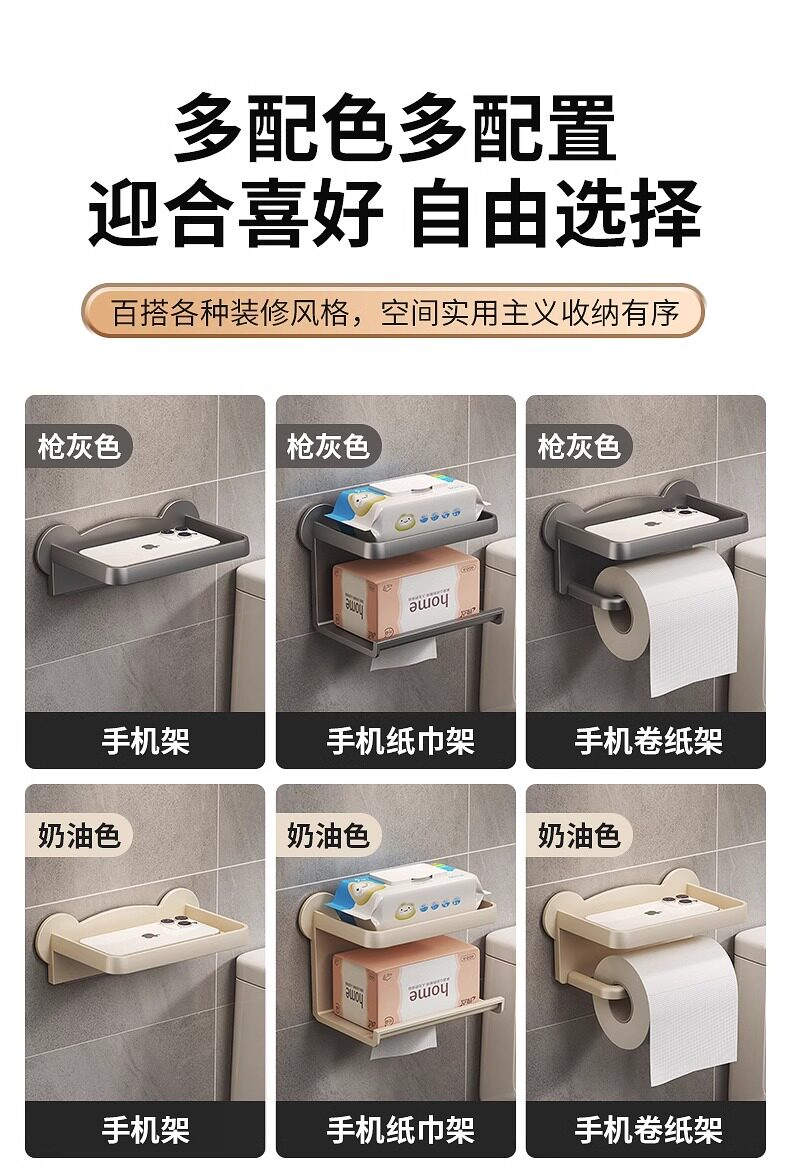 多配色多配置
迎合喜好 自由选择

百搭各种装修风格，空间实用主义收纳有序

枪灰色
手机架

枪灰色
home
手机纸巾架

枪灰色
手机卷纸架

奶油色
手机架

奶油色
home
手机纸巾架

奶油色
手机卷纸架