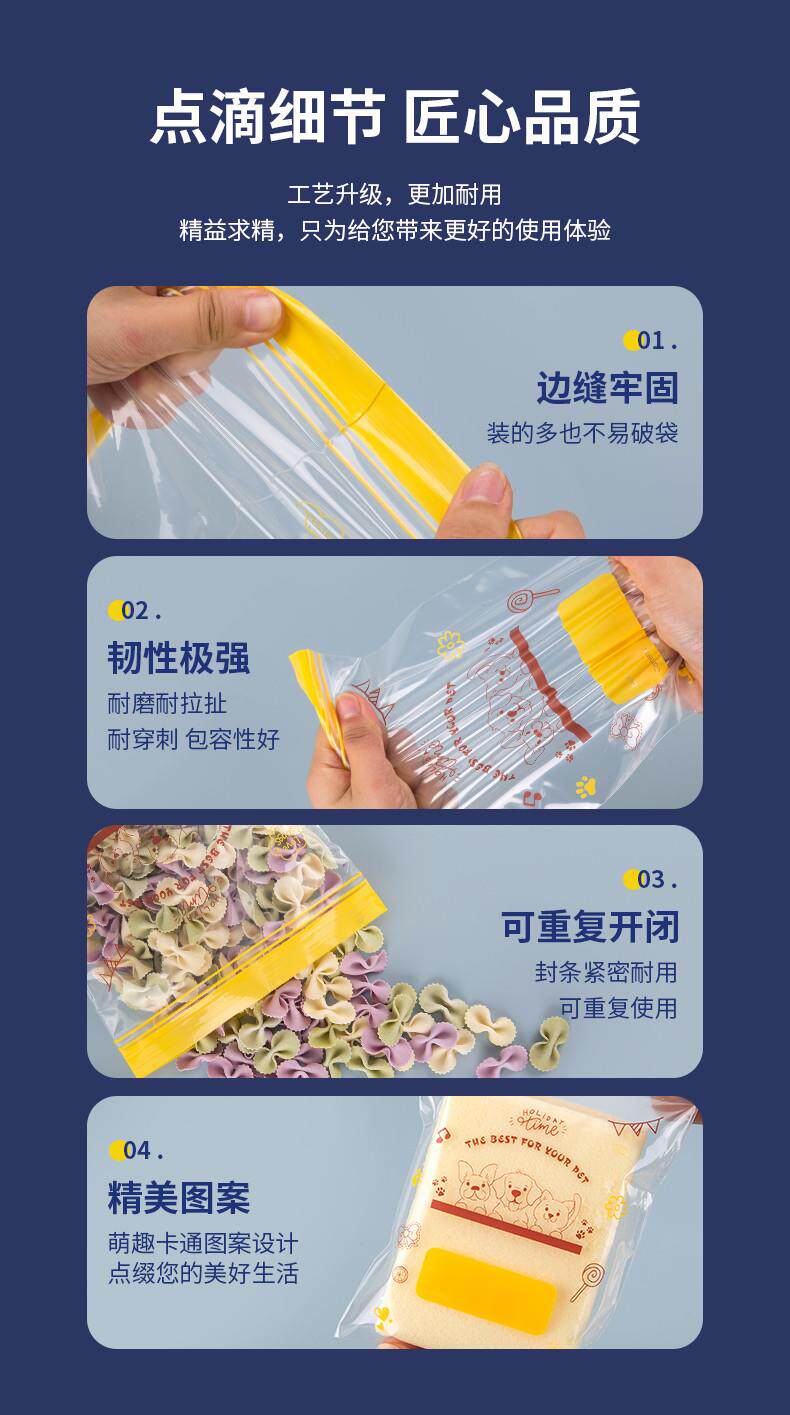 点滴细节 匠心品质

工艺升级，更加耐用
精益求精，只为给您带来更好的使用体验

01.
边缝牢固
装的多也不易破袋

02.
韧性极强
耐磨耐拉扯
耐穿刺 包容性好

THE BEST FOR YOUR PET

03.
可重复开闭
封条紧密耐用
可重复使用

04.
精美图案
萌趣卡通图案设计
点缀您的美好生活

HOLIDAY time
THE BEST FOR YOUR PET