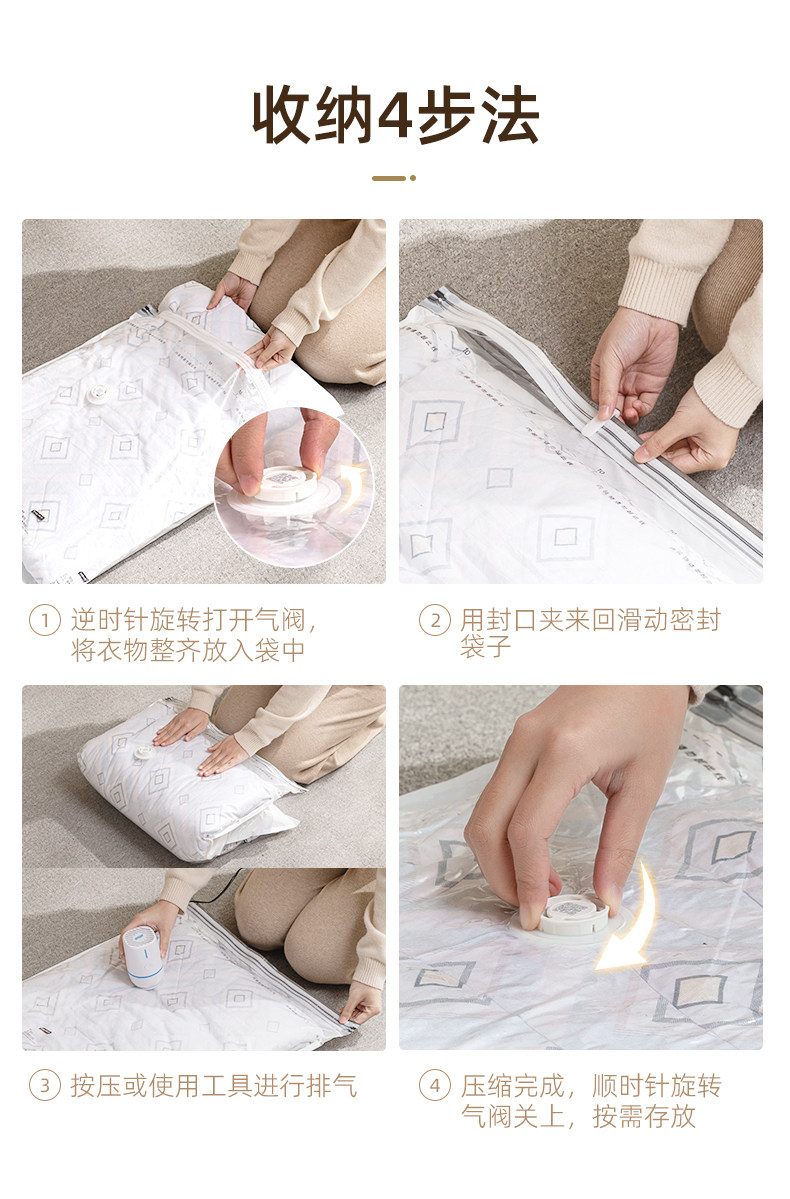 收纳4步法

1 逆时针旋转打开气阀，将衣物整齐放入袋中

2 用封口夹来回滑动密封袋子

3 按压或使用工具进行排气

4 压缩完成，顺时针旋转气阀关上，按需存放