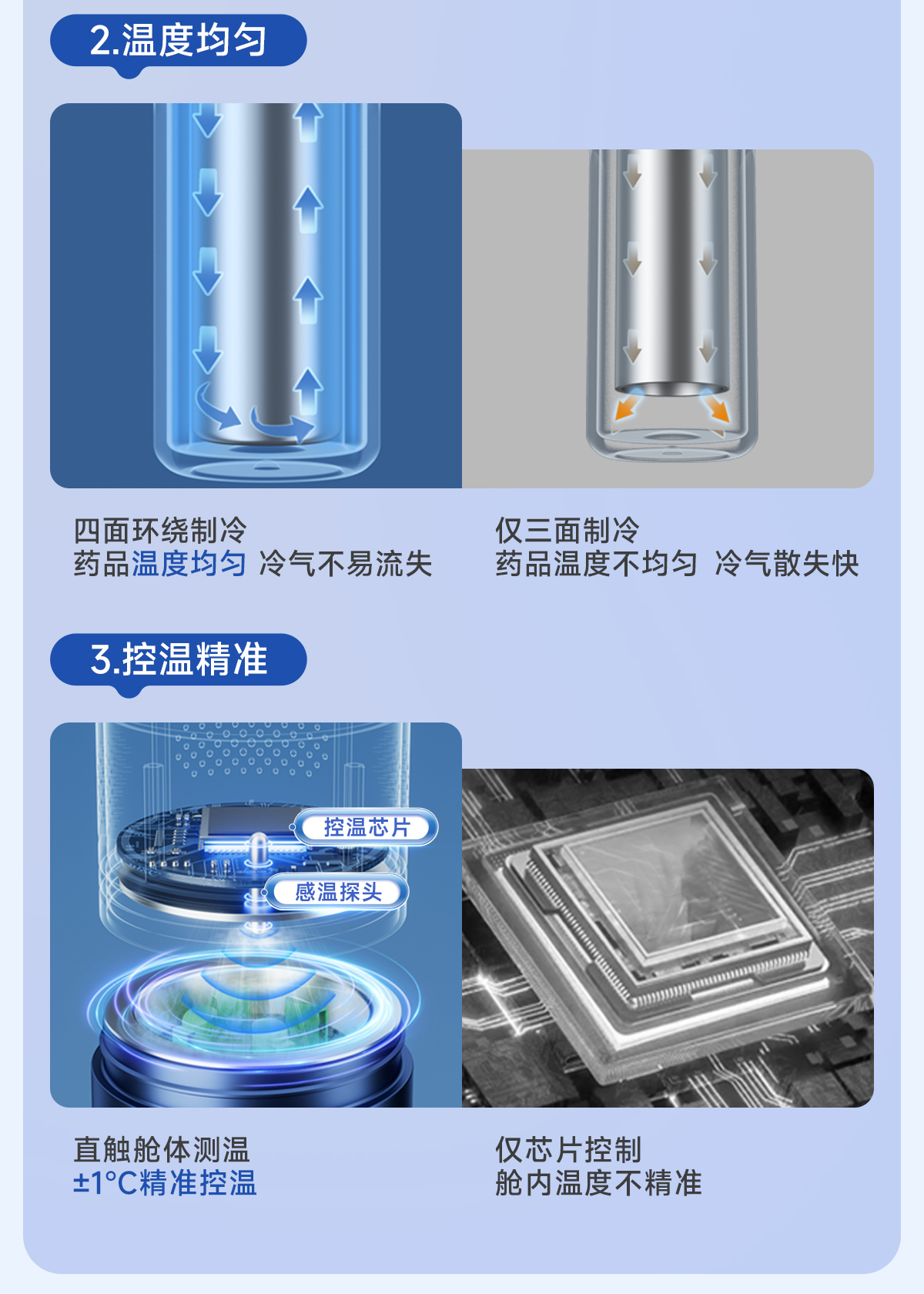 2.温度均匀

四面环绕制冷
药品温度均匀 冷气不易流失

仅三面制冷
药品温度不均匀 冷气散失快

3.控温精准

控温芯片

感温探头

直触舱体测温
±1°C精准控温

仅芯片控制
舱内温度不精准