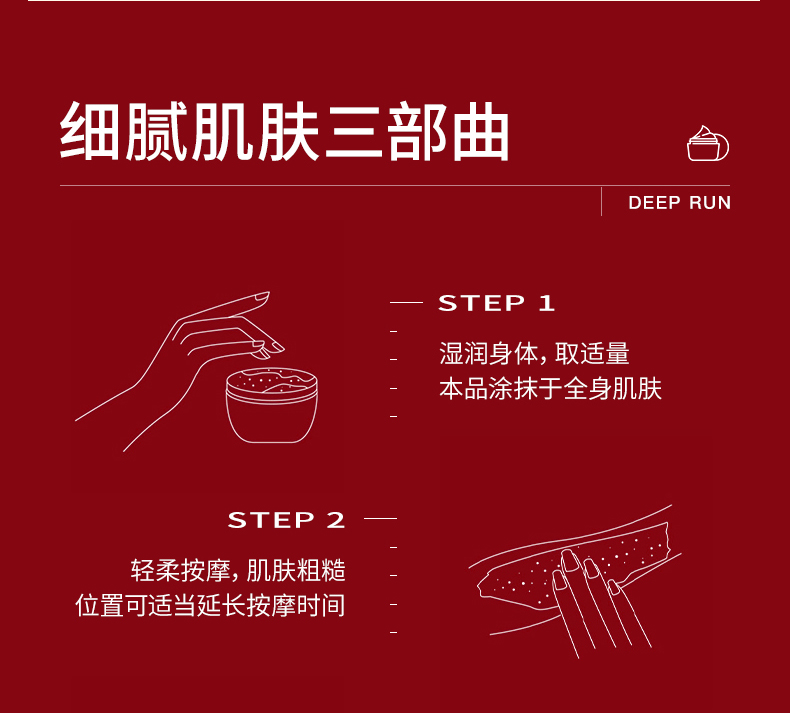 细腻肌肤三部曲

DEEP RUN

STEP 1

湿润身体，取适量
本品涂抹于全身肌肤

STEP 2

轻柔按摩，肌肤粗糙
位置可适当延长按摩时间