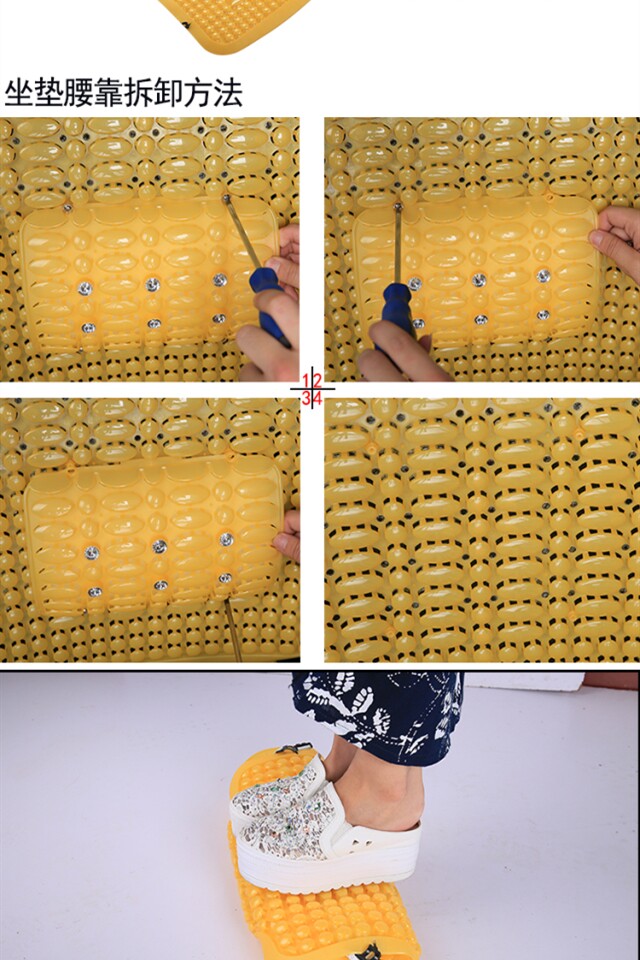 坐垫腰靠拆卸方法

1 2
3 4