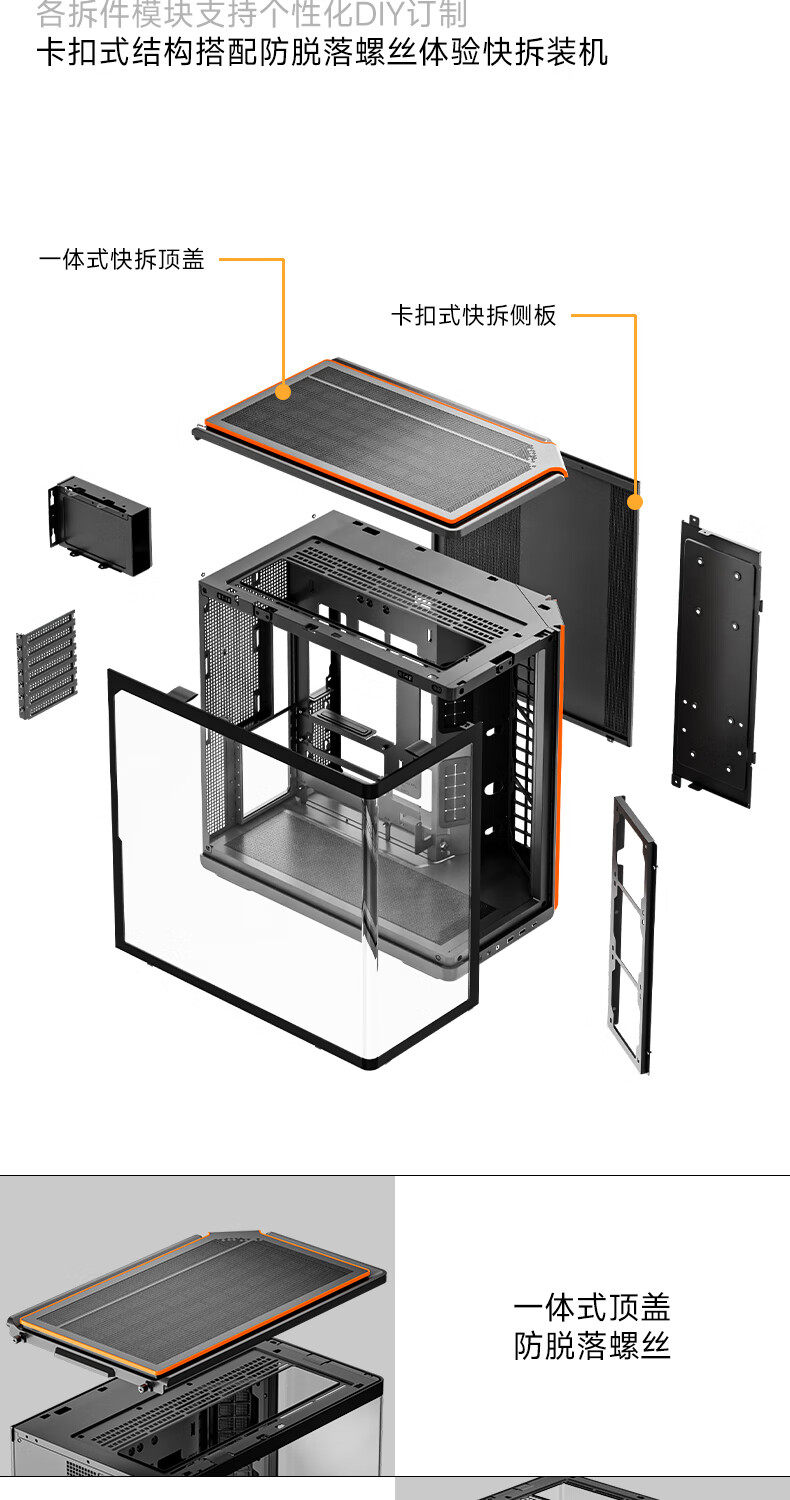 各拆件模块支持个性化DIY订制
卡扣式结构搭配防脱落螺丝体验快拆装机

一体式快拆顶盖

卡扣式快拆侧板

一体式顶盖
防脱落螺丝