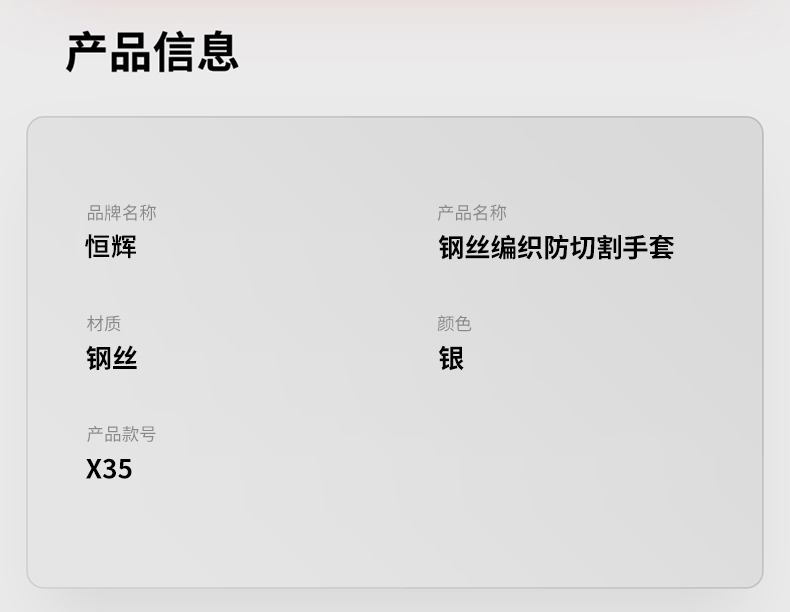 产品信息

品牌名称
恒辉

产品名称
钢丝编织防切割手套

材质
钢丝

颜色
银

产品款号
X35